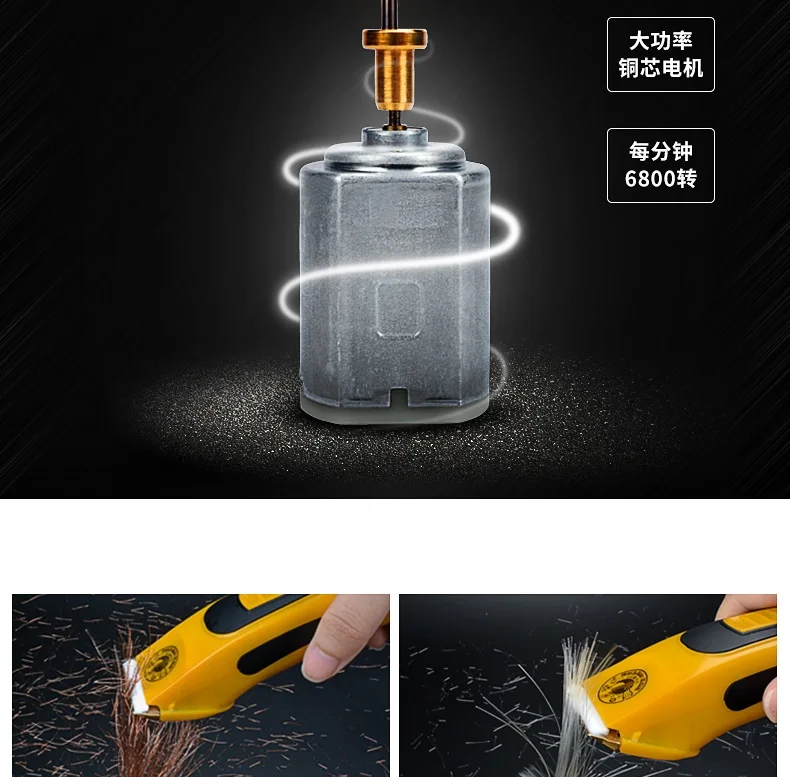 大功率
铜芯电机

每分钟
6800转