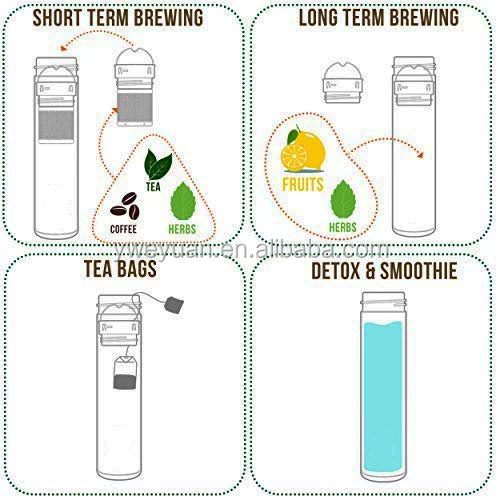 SHORT TERM BREWING

TEA

COFFEE

HERBS

LONG TERM BREWING

FRUITS

HERBS

yweyuan.en.alibaba.com

TEA BAGS

DETOX & SMOOTHIE