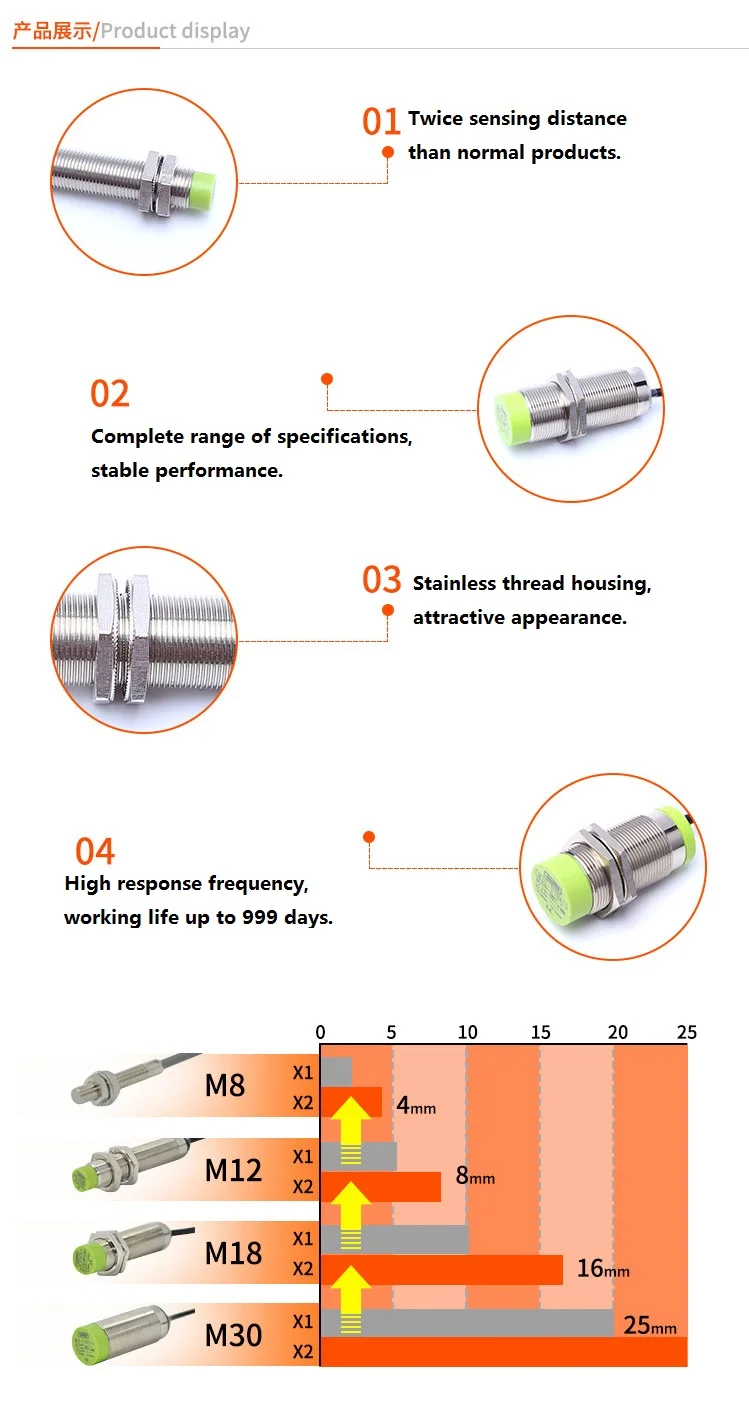 产品展示/Product display

01 Twice sensing distance than normal products.

02
Complete range of specifications, stable performance.

03 Stainless thread housing, attractive appearance.

04
High response frequency, working life up to 999 days.

0 5 10 15 20 25

M8 X1 X2 4mm

M12 X1 X2 8mm

M18 X1 X2 16mm

M30 X1 X2 25mm