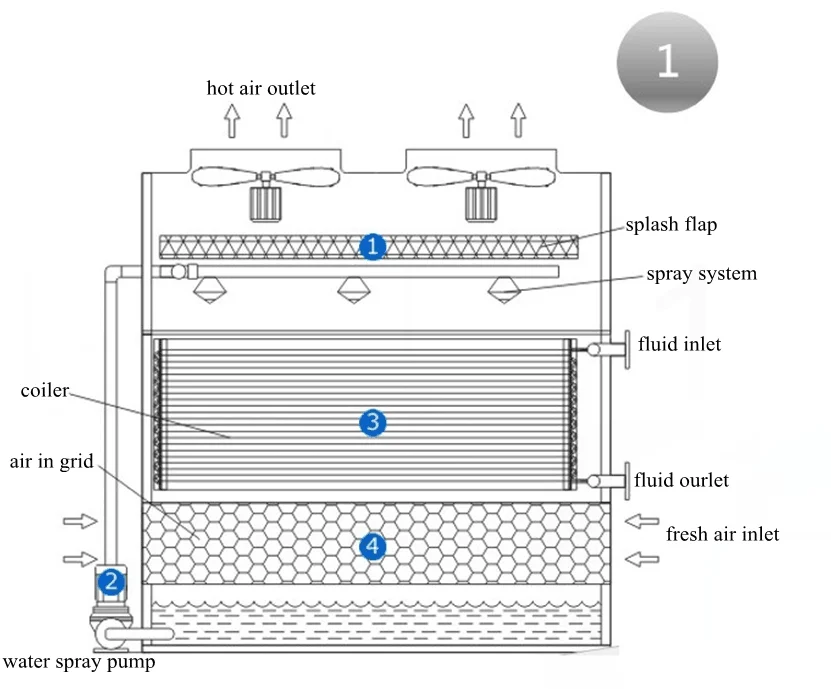 1

hot air outlet

splash flap

1

spray system

fluid inlet

coiler

3

air in grid

fluid ourlet

fresh air inlet

4

2

water spray pump