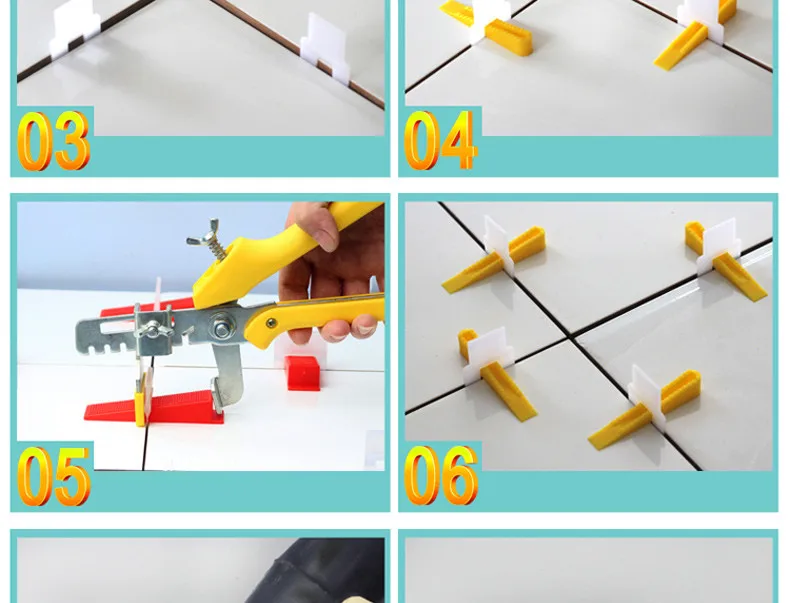 03

04

05

06