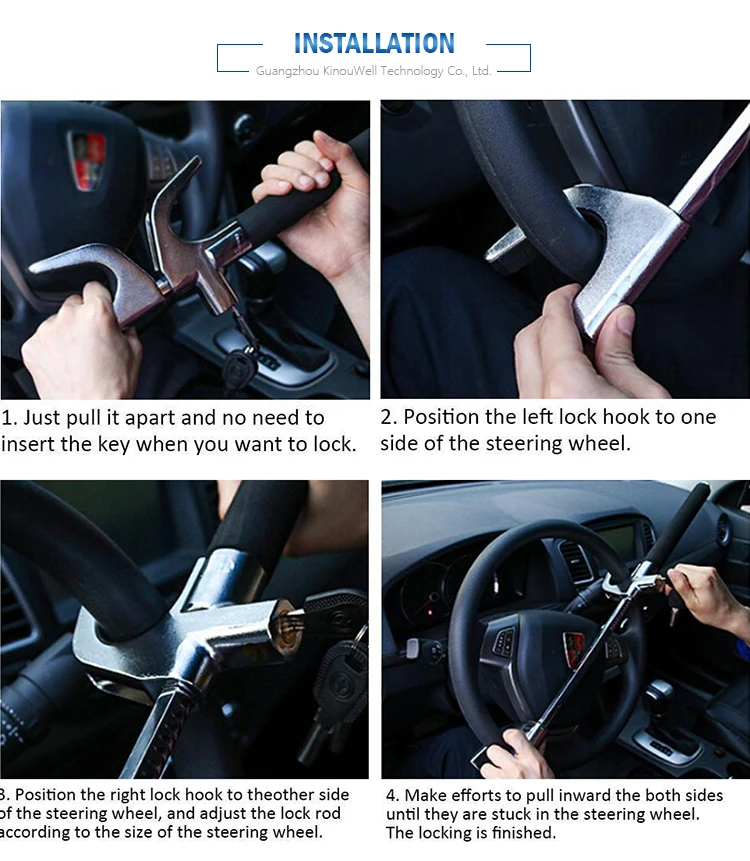 INSTALLATION

Guangzhou KinouWell Technology Co., Ltd.

1. Just pull it apart and no need to insert the key when you want to lock.

2. Position the left lock hook to one side of the steering wheel.

3. Position the right lock hook to theother side of the steering wheel, and adjust the lock rod according to the size of the steering wheel.

4. Make efforts to pull inward the both sides until they are stuck in the steering wheel. The locking is finished.