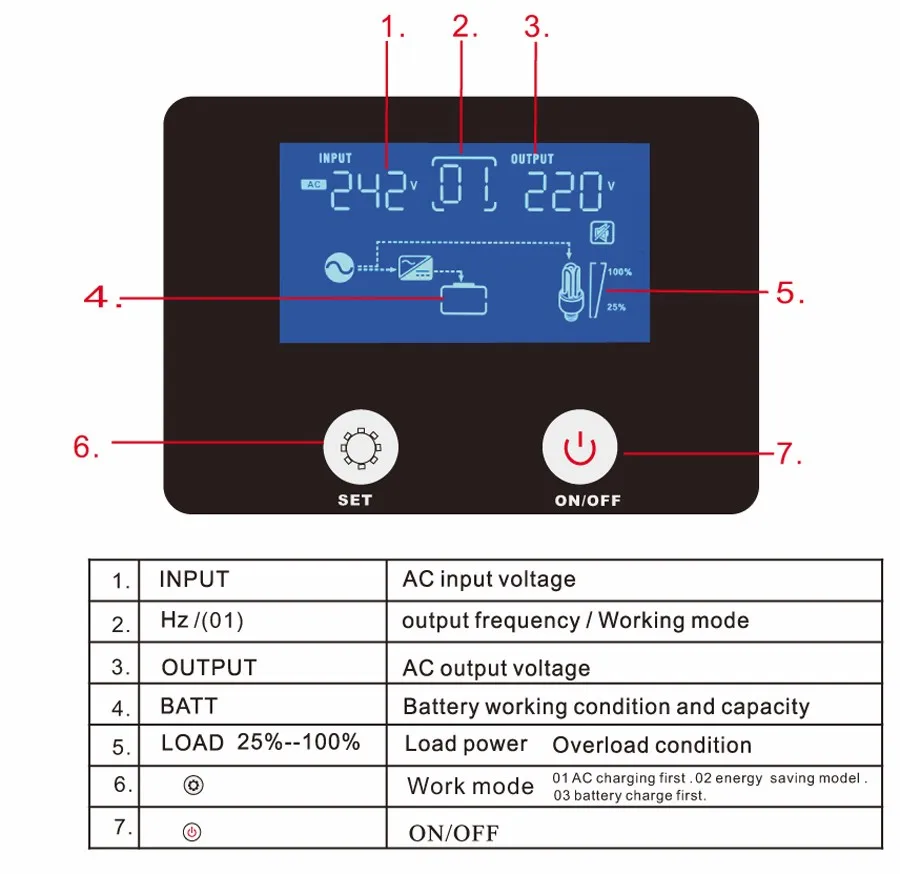 1. 2. 3.

INPUT
AC 242 V 01 OUTPUT 220 V

100%
25%

4. 5.

6. 7.

SET ON/OFF

| 1. | INPUT | AC input voltage |
|---|---|---|
| 2. | Hz /(01) | output frequency / Working mode |
| 3. | OUTPUT | AC output voltage |
| 4. | BATT | Battery working condition and capacity |
| 5. | LOAD 25%--100% | Load power Overload condition |
| 6. | | Work mode 01 AC charging first . 02 energy saving model . 03 battery charge first. |
| 7. | | ON/OFF |