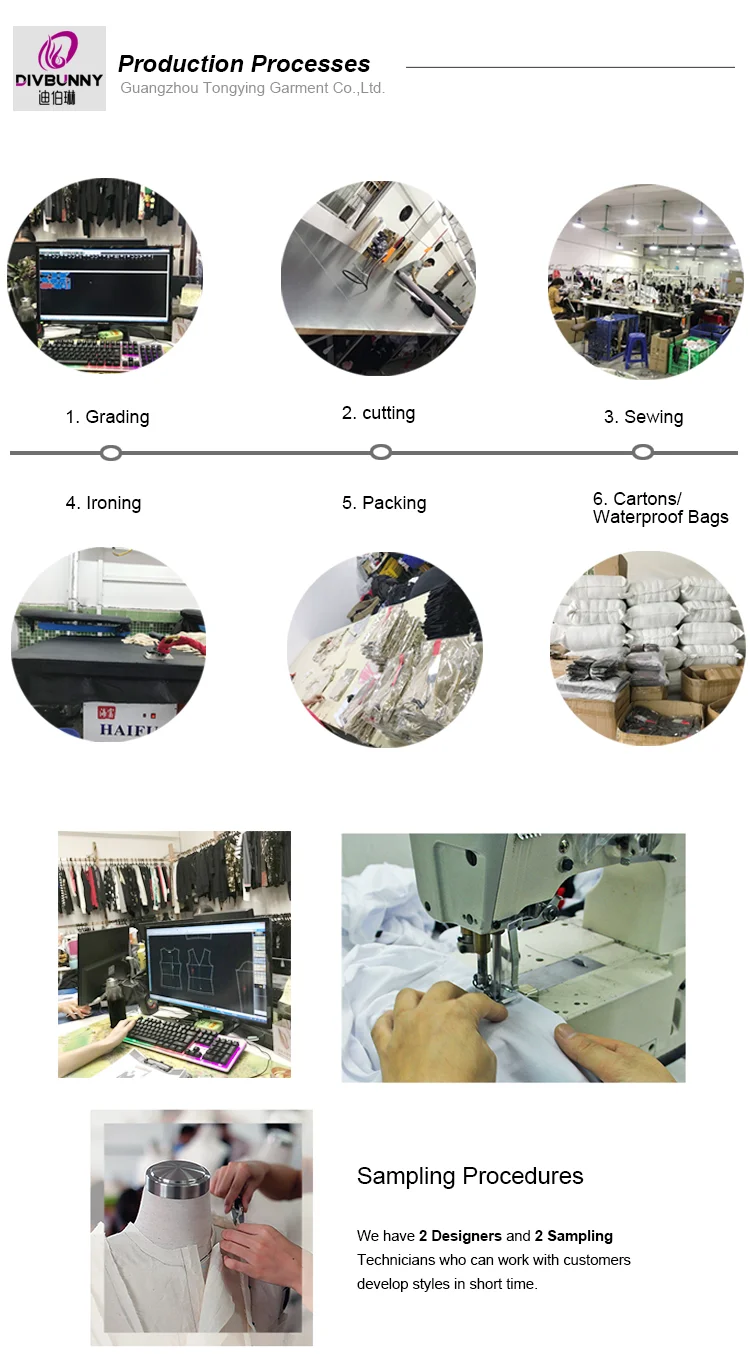 DIVBUNNY
迪伯琳

Production Processes
Guangzhou Tongying Garment Co.,Ltd.

1. Grading

2. cutting

3. Sewing

4. Ironing

5. Packing

6. Cartons/ Waterproof Bags

HAIFU

Sampling Procedures

We have 2 Designers and 2 Sampling Technicians who can work with customers develop styles in short time.