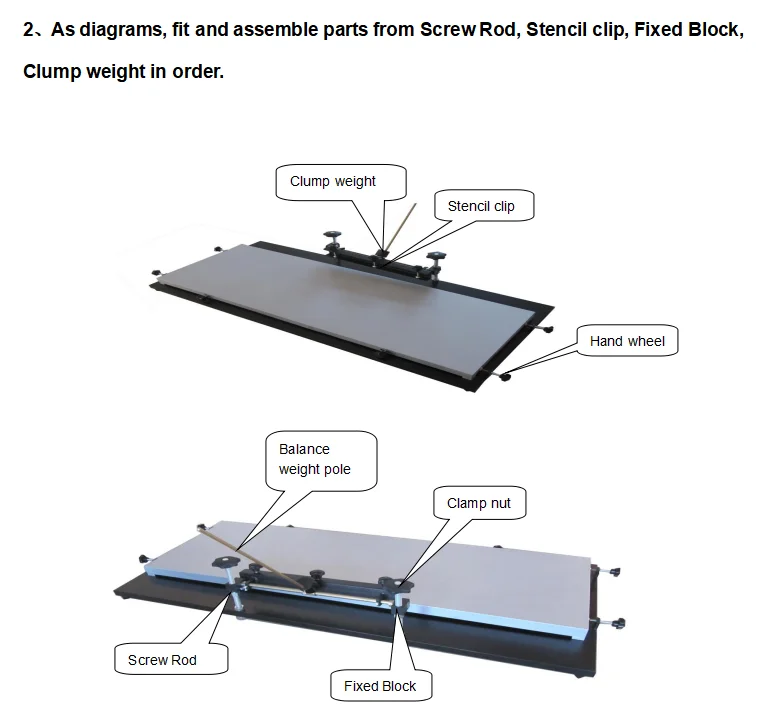 2、As diagrams, fit and assemble parts from Screw Rod, Stencil clip, Fixed Block, Clump weight in order.

Clump weight

Stencil clip

Hand wheel

Balance weight pole

Clamp nut

Screw Rod

Fixed Block