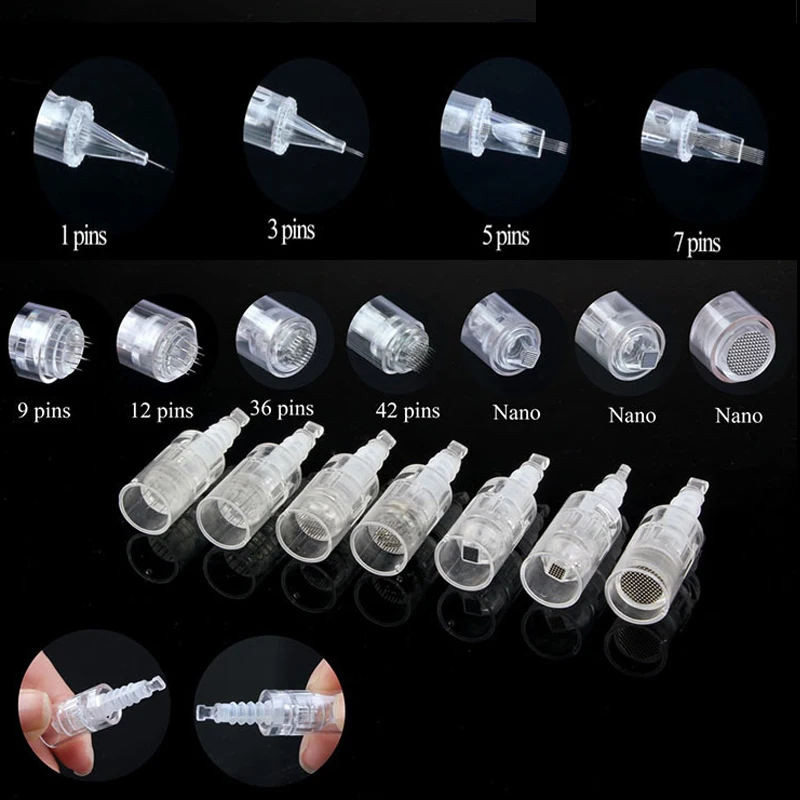 1 pins

3 pins

5 pins

7 pins

9 pins

12 pins

36 pins

42 pins

Nano

Nano

Nano