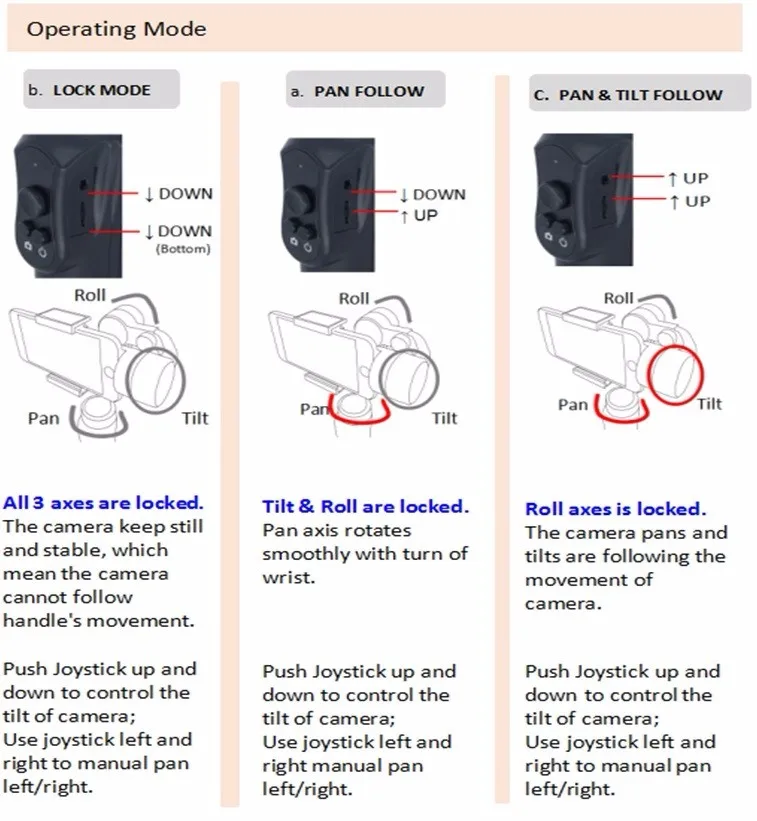 Operating Mode

b. LOCK MODE

↓ DOWN

↓ DOWN (Bottom)

Roll

Pan

Tilt

All 3 axes are locked.
The camera keep still and stable, which mean the camera cannot follow handle's movement.

Push Joystick up and down to control the tilt of camera;
Use joystick left and right to manual pan left/right.

a. PAN FOLLOW

↓ DOWN

↑ UP

Roll

Pan

Tilt

Tilt & Roll are locked.
Pan axis rotates smoothly with turn of wrist.

Push Joystick up and down to control the tilt of camera;
Use joystick left and right manual pan left/right.

C. PAN & TILT FOLLOW

↑ UP

↑ UP

Roll

Pan

Tilt

Roll axes is locked.
The camera pans and tilts are following the movement of camera.

Push Joystick up and down to control the tilt of camera;
Use joystick left and right to manual pan left/right.