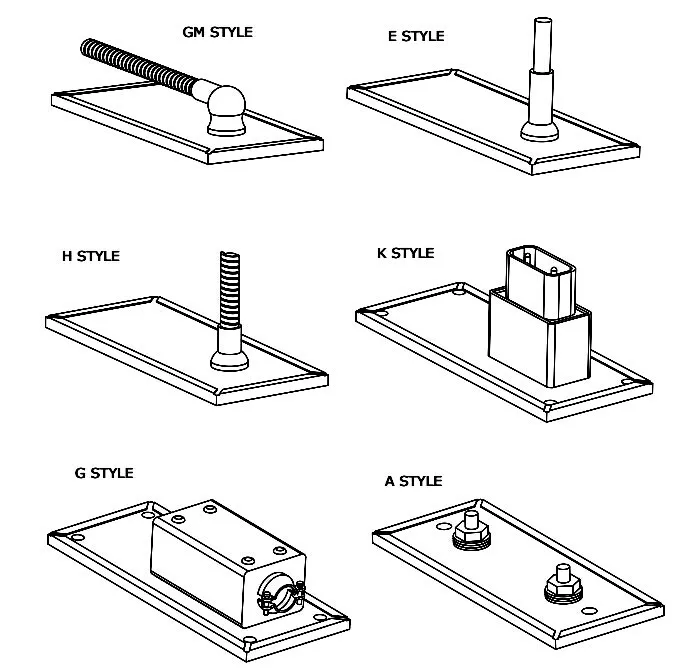 GM STYLE

E STYLE

H STYLE

K STYLE

G STYLE

A STYLE