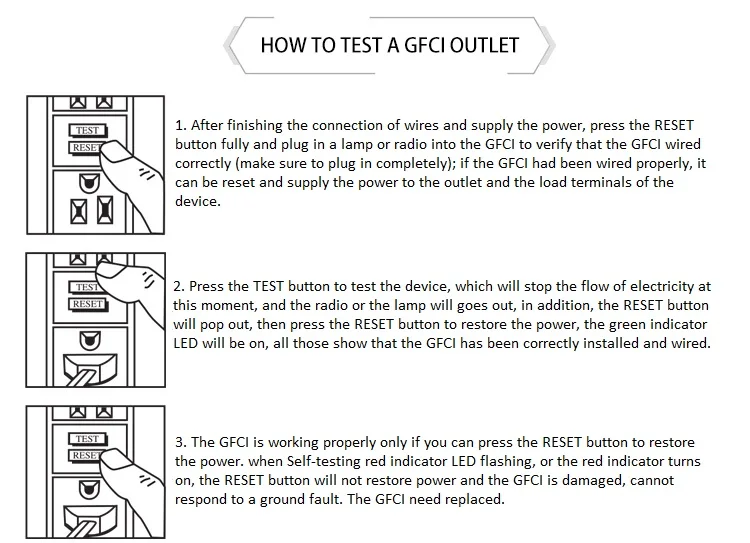 HOW TO TEST A GFCI OUTLET

TEST
RESET

1. After finishing the connection of wires and supply the power, press the RESET button fully and plug in a lamp or radio into the GFCI to verify that the GFCI wired correctly (make sure to plug in completely); if the GFCI had been wired properly, it can be reset and supply the power to the outlet and the load terminals of the device.

TEST
RESET

2. Press the TEST button to test the device, which will stop the flow of electricity at this moment, and the radio or the lamp will goes out, in addition, the RESET button will pop out, then press the RESET button to restore the power, the green indicator LED will be on, all those show that the GFCI has been correctly installed and wired.

TEST
RESET

3. The GFCI is working properly only if you can press the RESET button to restore the power. when Self-testing red indicator LED flashing, or the red indicator turns on, the RESET button will not restore power and the GFCI is damaged, cannot respond to a ground fault. The GFCI need replaced.