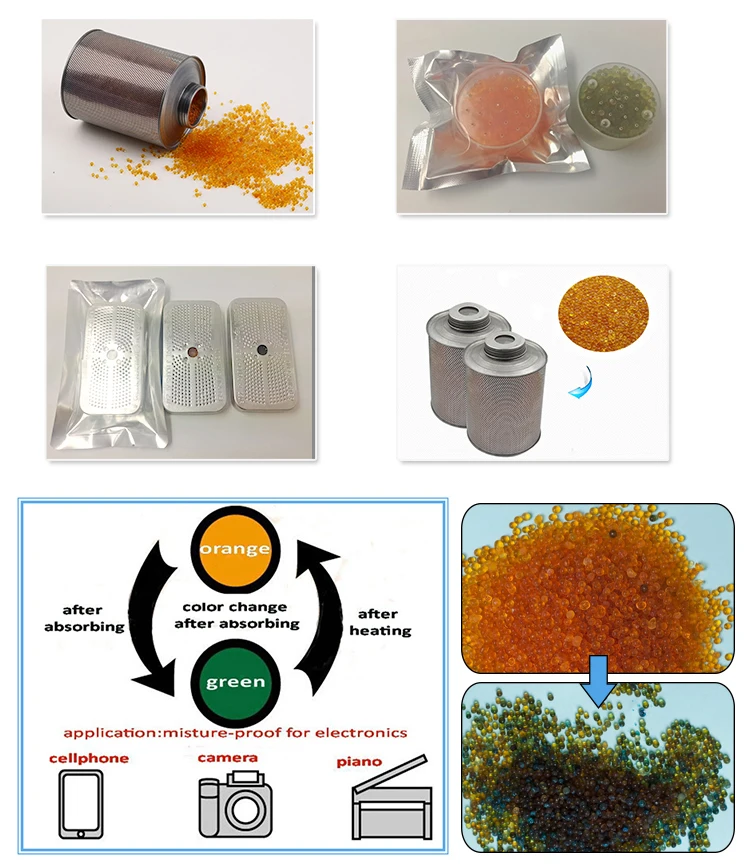 orange

after absorbing

color change after absorbing

after heating

green

application:misture-proof for electronics

cellphone

camera

piano