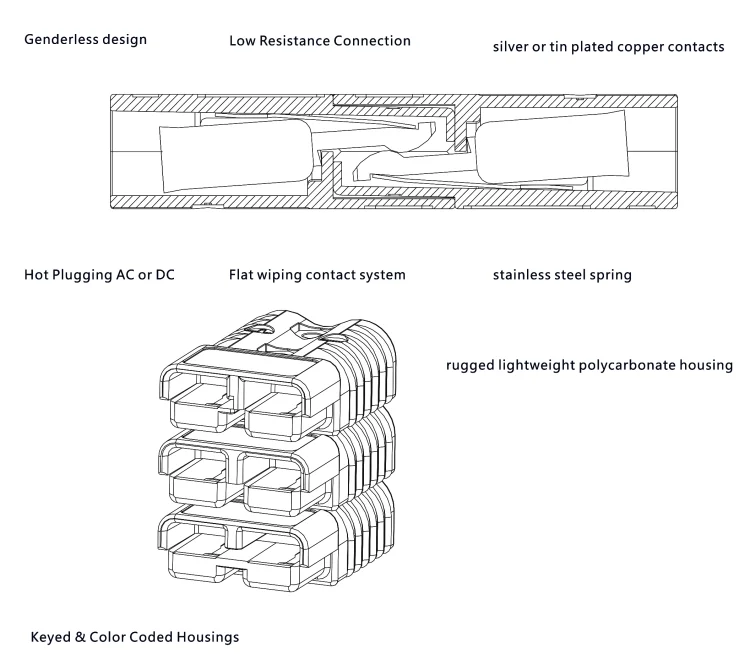 Genderless design

Low Resistance Connection

silver or tin plated copper contacts

Hot Plugging AC or DC

Flat wiping contact system

stainless steel spring

rugged lightweight polycarbonate housing

Keyed & Color Coded Housings