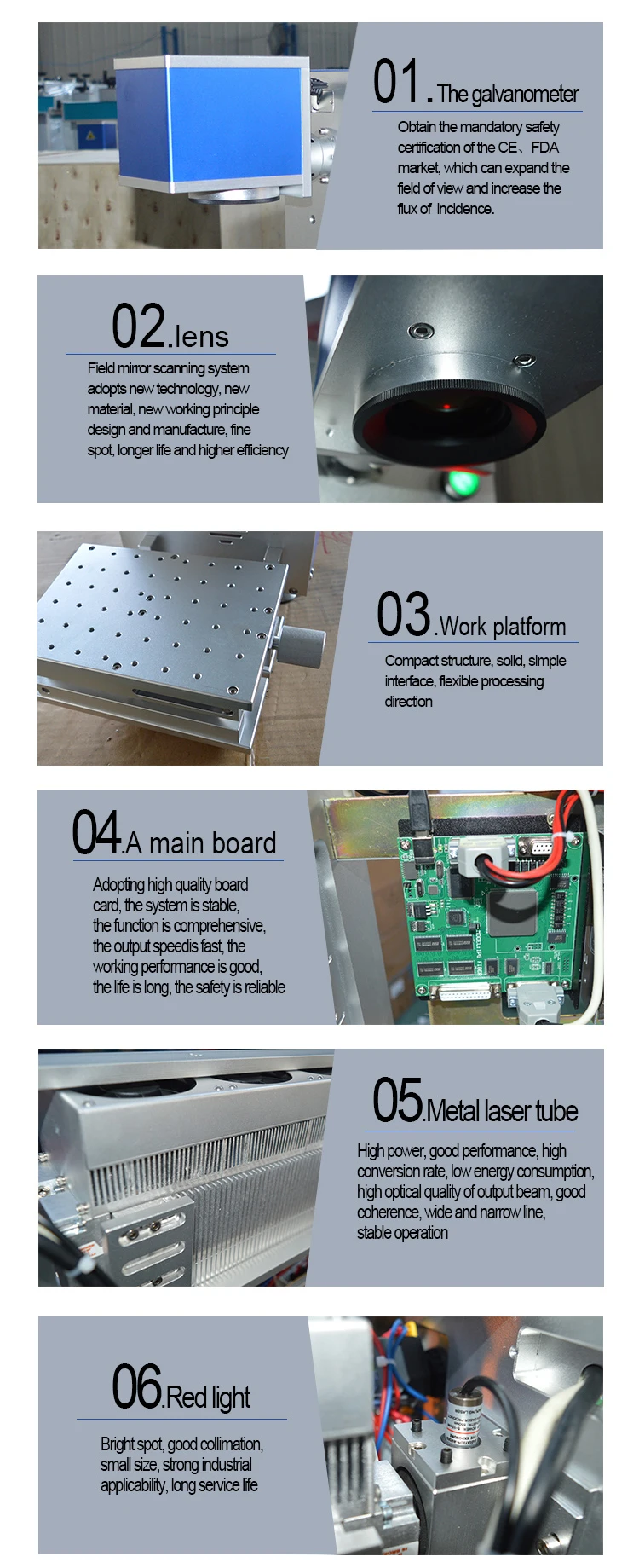 01. The galvanometer

Obtain the mandatory safety certification of the CE、FDA market, which can expand the field of view and increase the flux of incidence.

02.lens

Field mirror scanning system adopts new technology, new material, new working principle design and manufacture, fine spot, longer life and higher efficiency

03.Work platform

Compact structure, solid, simple interface, flexible processing direction

04.A main board

Adopting high quality board card, the system is stable, the function is comprehensive, the output speedis fast, the working performance is good, the life is long, the safety is reliable

05.Metal laser tube

High power, good performance, high conversion rate, low energy consumption, high optical quality of output beam, good coherence, wide and narrow line, stable operation

06.Red light

Bright spot, good collimation, small size, strong industrial applicability, long service life