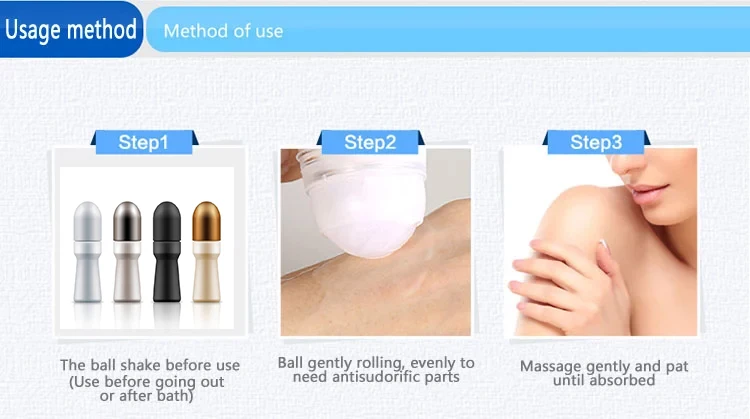 Usage method

Method of use

Step1

The ball shake before use (Use before going out or after bath)

Step2

Ball gently rolling, evenly to need antisudorific parts

Step3

Massage gently and pat until absorbed