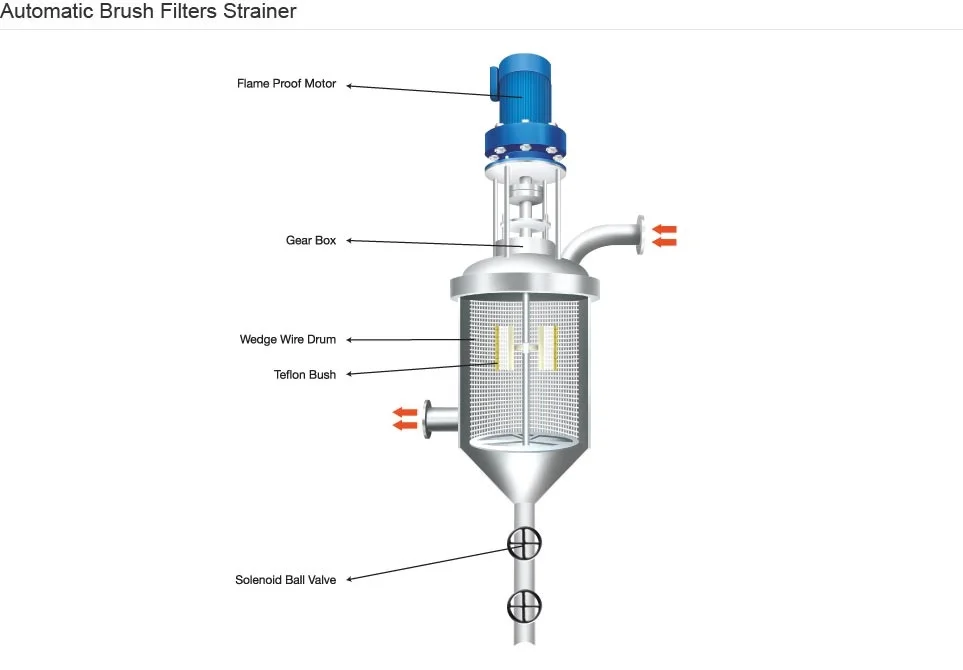 Automatic Brush Filters Strainer

Flame Proof Motor

Gear Box

Wedge Wire Drum

Teflon Bush

Solenoid Ball Valve