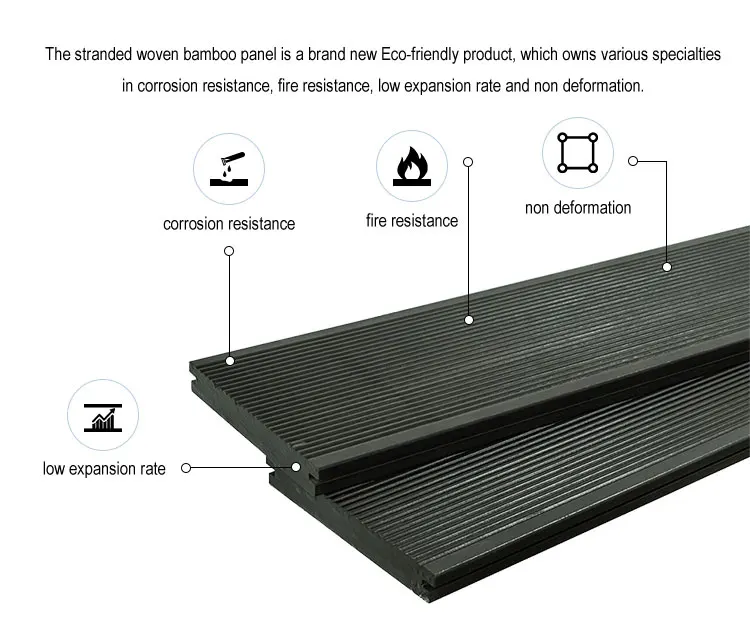 The stranded woven bamboo panel is a brand new Eco-friendly product, which owns various specialties in corrosion resistance, fire resistance, low expansion rate and non deformation.

corrosion resistance

fire resistance

non deformation

low expansion rate