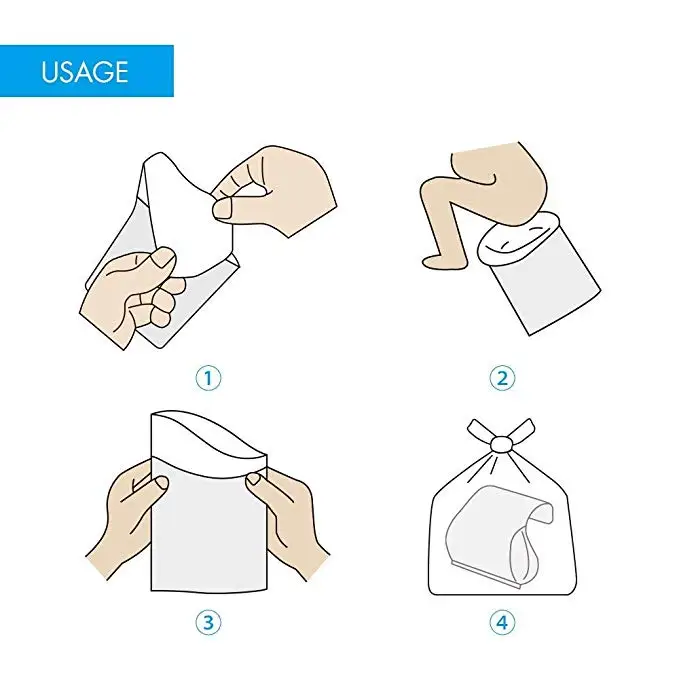 USAGE

①

②

③

④