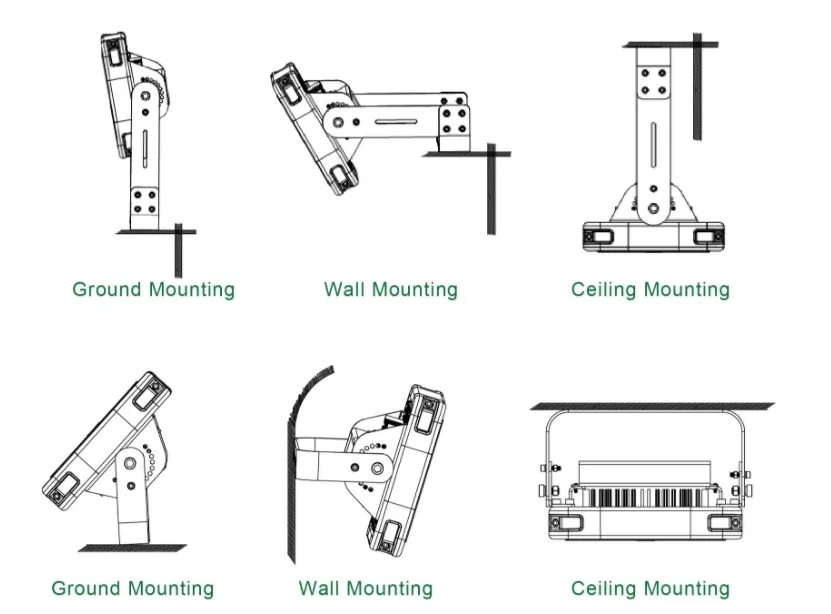 Ground Mounting

Wall Mounting

Ceiling Mounting

Ground Mounting

Wall Mounting

Ceiling Mounting