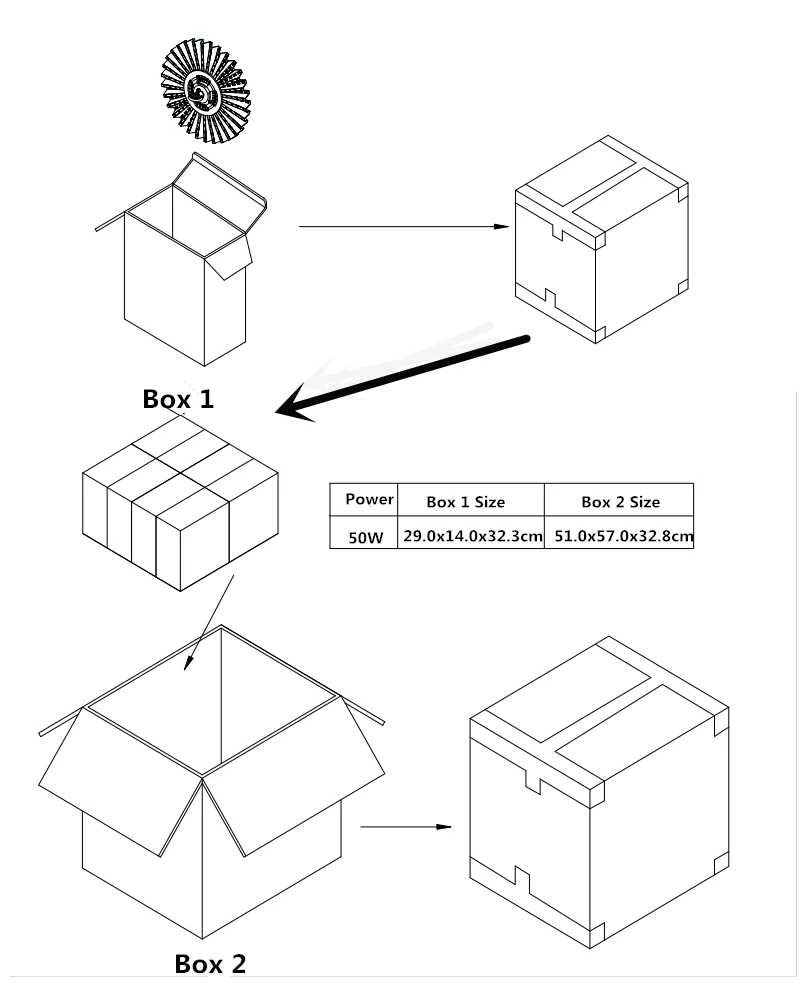 Box 1

| Power | Box 1 Size | Box 2 Size |
|---|---|---|
| 50W | 29.0x14.0x32.3cm | 51.0x57.0x32.8cm |

Box 2