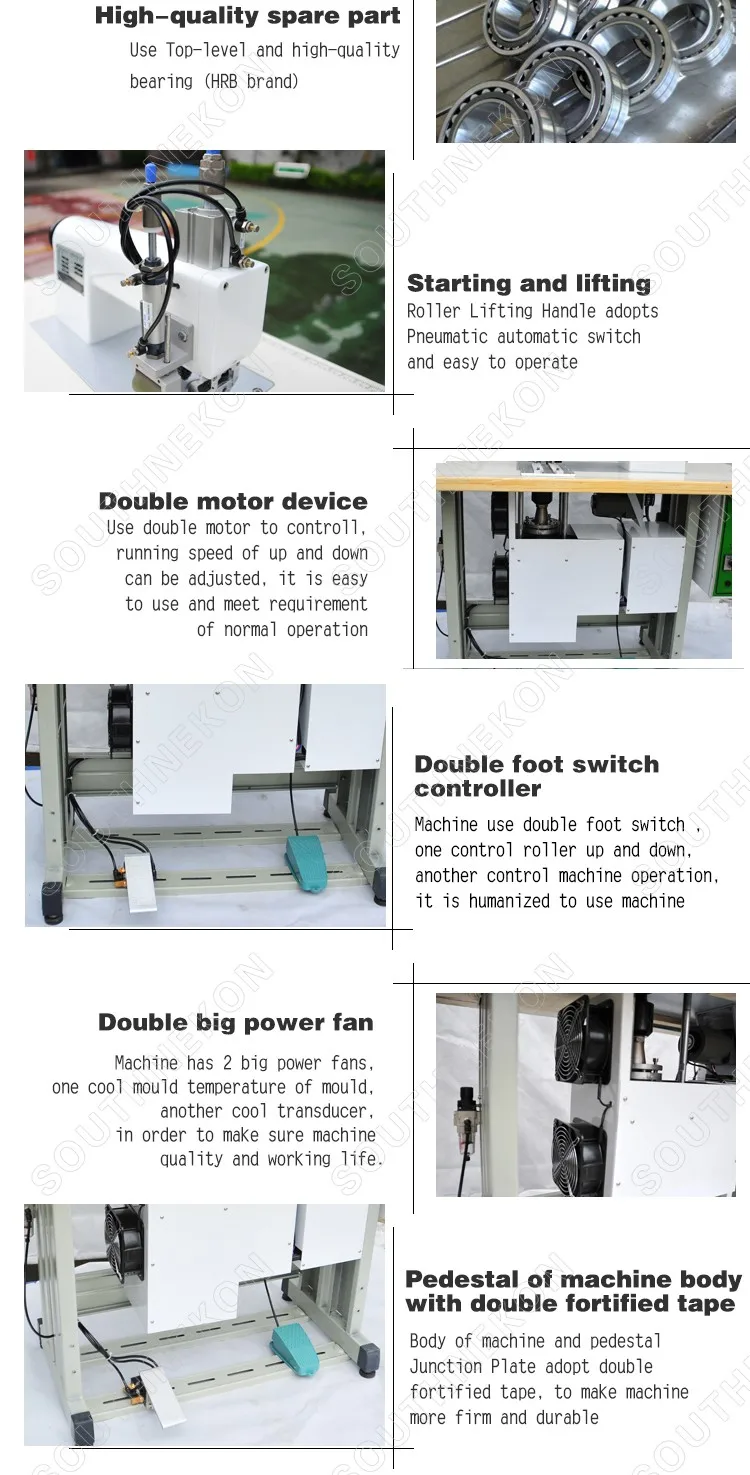 High-quality spare part
Use Top-level and high-quality bearing (HRB brand)

Starting and lifting
Roller Lifting Handle adopts Pneumatic automatic switch and easy to operate

Double motor device
Use double motor to controll, running speed of up and down can be adjusted, it is easy to use and meet requirement of normal operation

Double foot switch controller
Machine use double foot switch , one control roller up and down, another control machine operation, it is humanized to use machine

Double big power fan
Machine has 2 big power fans, one cool mould temperature of mould, another cool transducer, in order to make sure machine quality and working life.

Pedestal of machine body with double fortified tape
Body of machine and pedestal Junction Plate adopt double fortified tape, to make machine more firm and durable

SOUTHNEKON