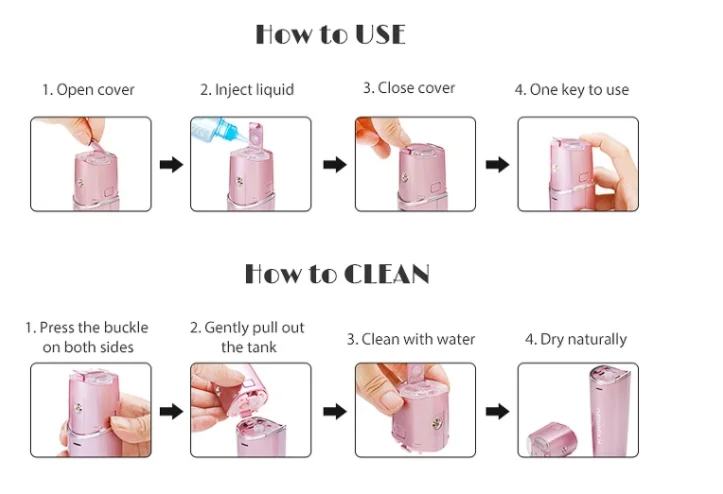 How to USE

1. Open cover

2. Inject liquid

3. Close cover

4. One key to use

How to CLEAN

1. Press the buckle on both sides

2. Gently pull out the tank

3. Clean with water

4. Dry naturally