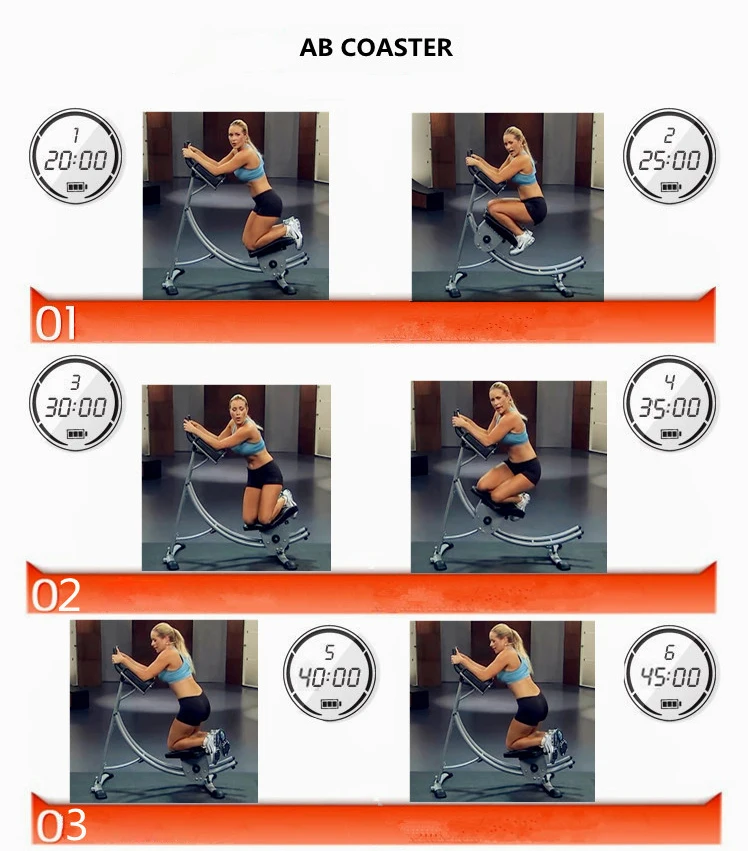 AB COASTER

1
20:00

2
25:00

01

3
30:00

4
35:00

02

5
40:00

6
45:00

03