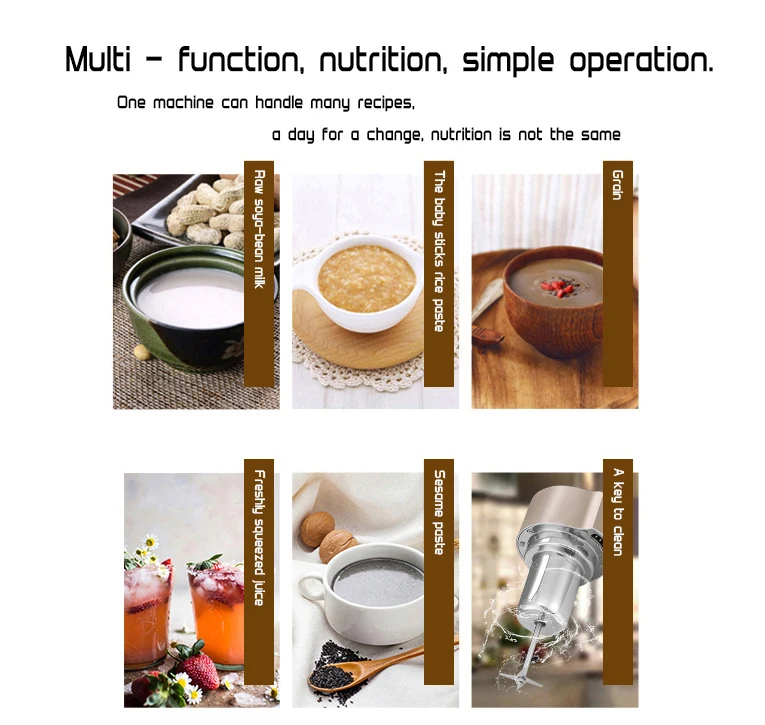 Multi - function, nutrition, simple operation.

One machine can handle many recipes,

a day for a change, nutrition is not the same

Raw soya-bean milk

The baby sticks rice paste

Grain

Freshly squeezed juice

Sesame paste

A key to clean