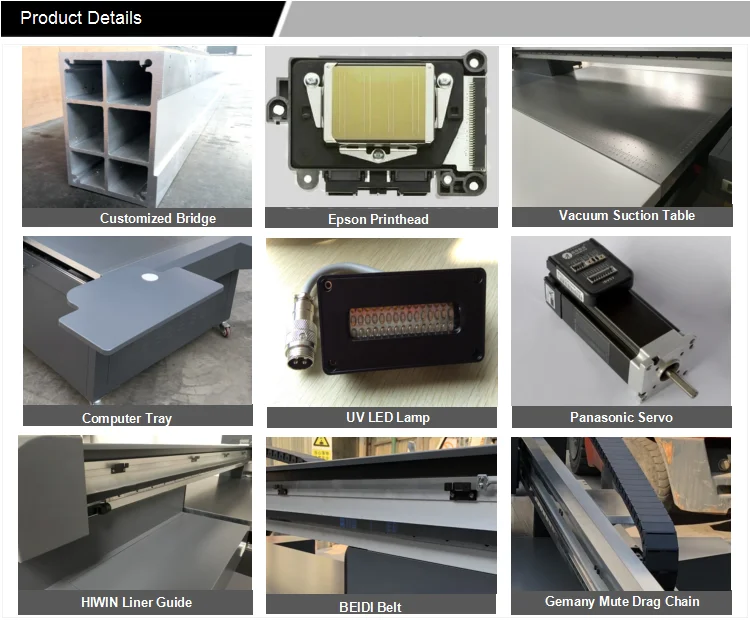 Product Details

Customized Bridge

Epson Printhead

Vacuum Suction Table

Computer Tray

UV LED Lamp

Panasonic Servo

HIWIN Liner Guide

BEIDI Belt

Gemany Mute Drag Chain