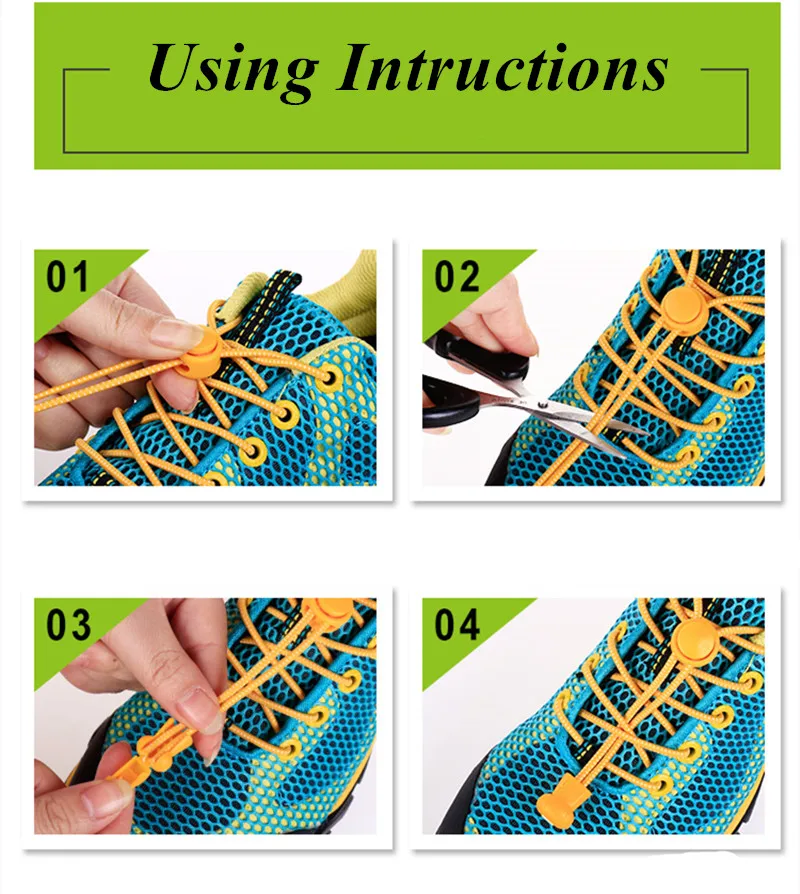 Using Intructions

01

02

03

04