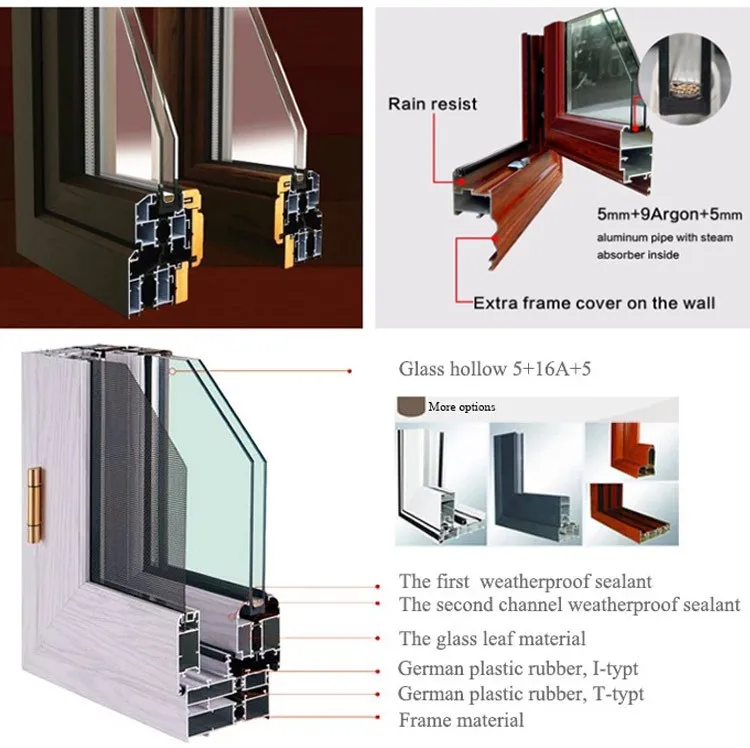 Rain resist

5mm+9Argon+5mm
aluminum pipe with steam absorber inside

Extra frame cover on the wall

Glass hollow 5+16A+5

More options

The first weatherproof sealant
The second channel weatherproof sealant
The glass leaf material
German plastic rubber, I-typt
German plastic rubber, T-typt
Frame material