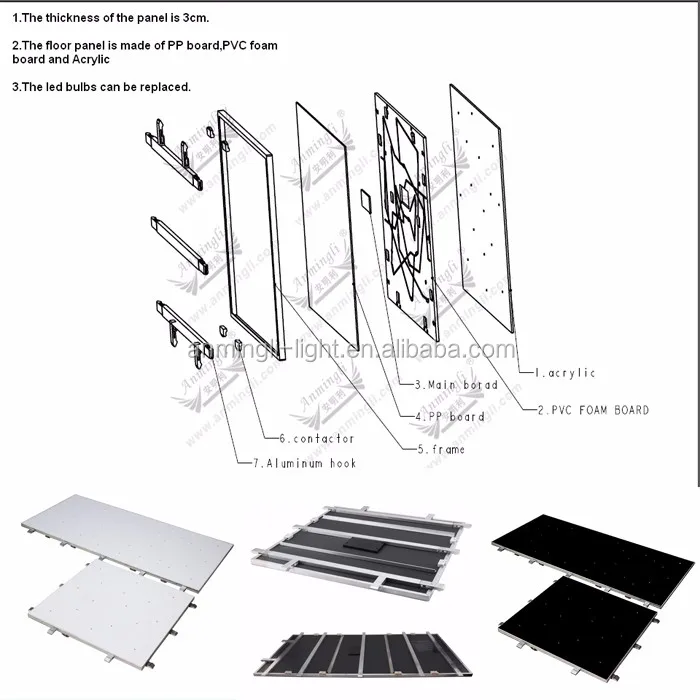 1.The thickness of the panel is 3cm.

2.The floor panel is made of PP board,PVC foam board and Acrylic

3.The led bulbs can be replaced.

Anmingli
安明利
www.anmingli.com

anmingli-light.en.alibaba.com

1.acrylic

2.PVC FOAM BOARD

3.Main borad

4.PP board

5.frame

6.contactor

7.Aluminum hook