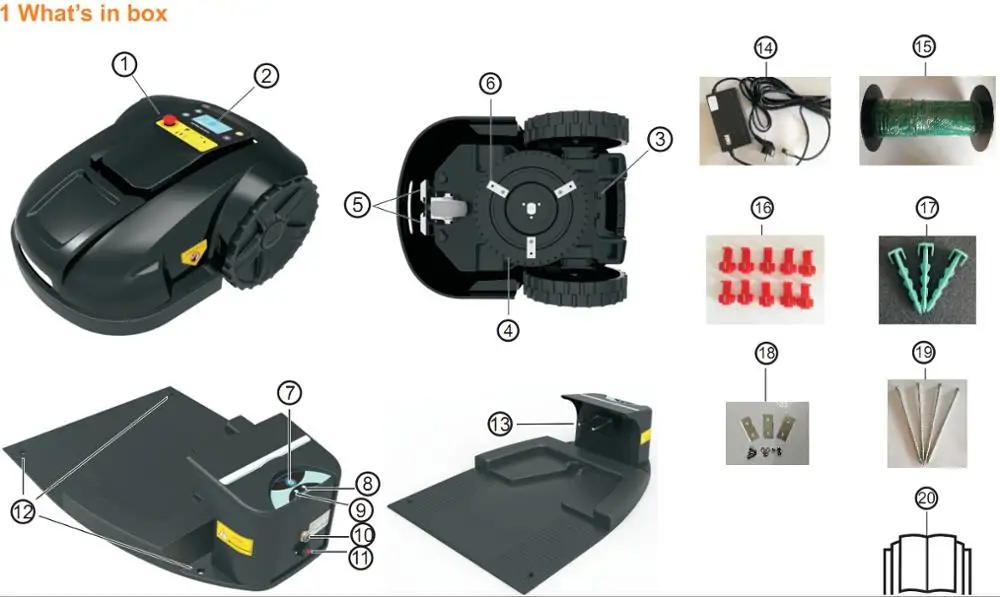 1 What's in box

1
2
6
3
5
4
14
15
16
17
18
19
7
8
9
10
11
12
13
20