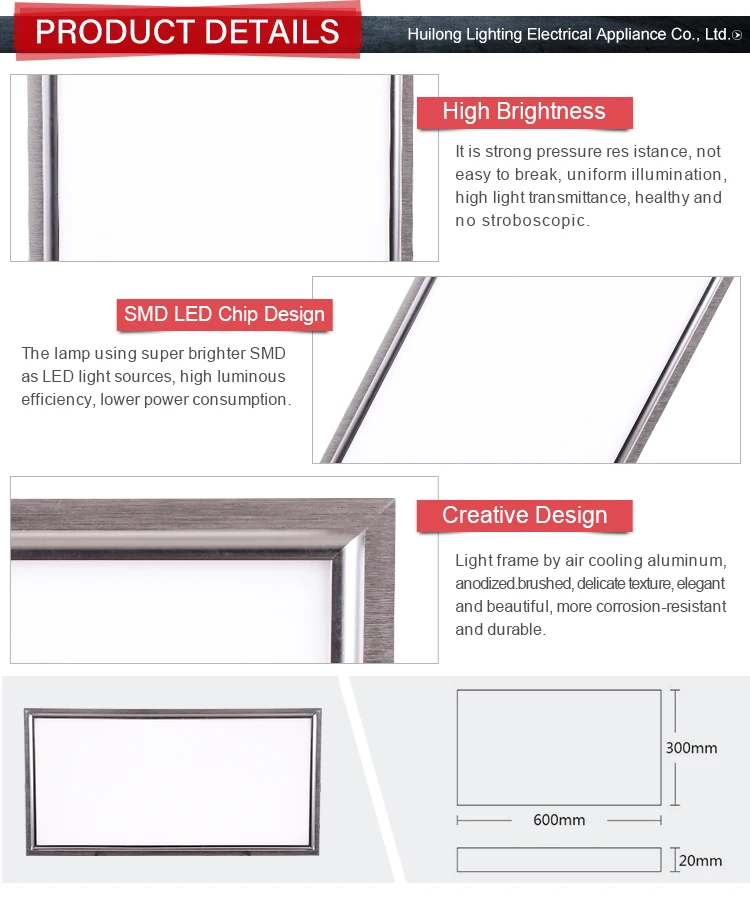 PRODUCT DETAILS

Huilong Lighting Electrical Appliance Co., Ltd.

High Brightness

It is strong pressure res istance, not easy to break, uniform illumination, high light transmittance, healthy and no stroboscopic.

SMD LED Chip Design

The lamp using super brighter SMD as LED light sources, high luminous efficiency, lower power consumption.

Creative Design

Light frame by air cooling aluminum, anodized.brushed, delicate texture, elegant and beautiful, more corrosion-resistant and durable.

300mm

600mm

20mm