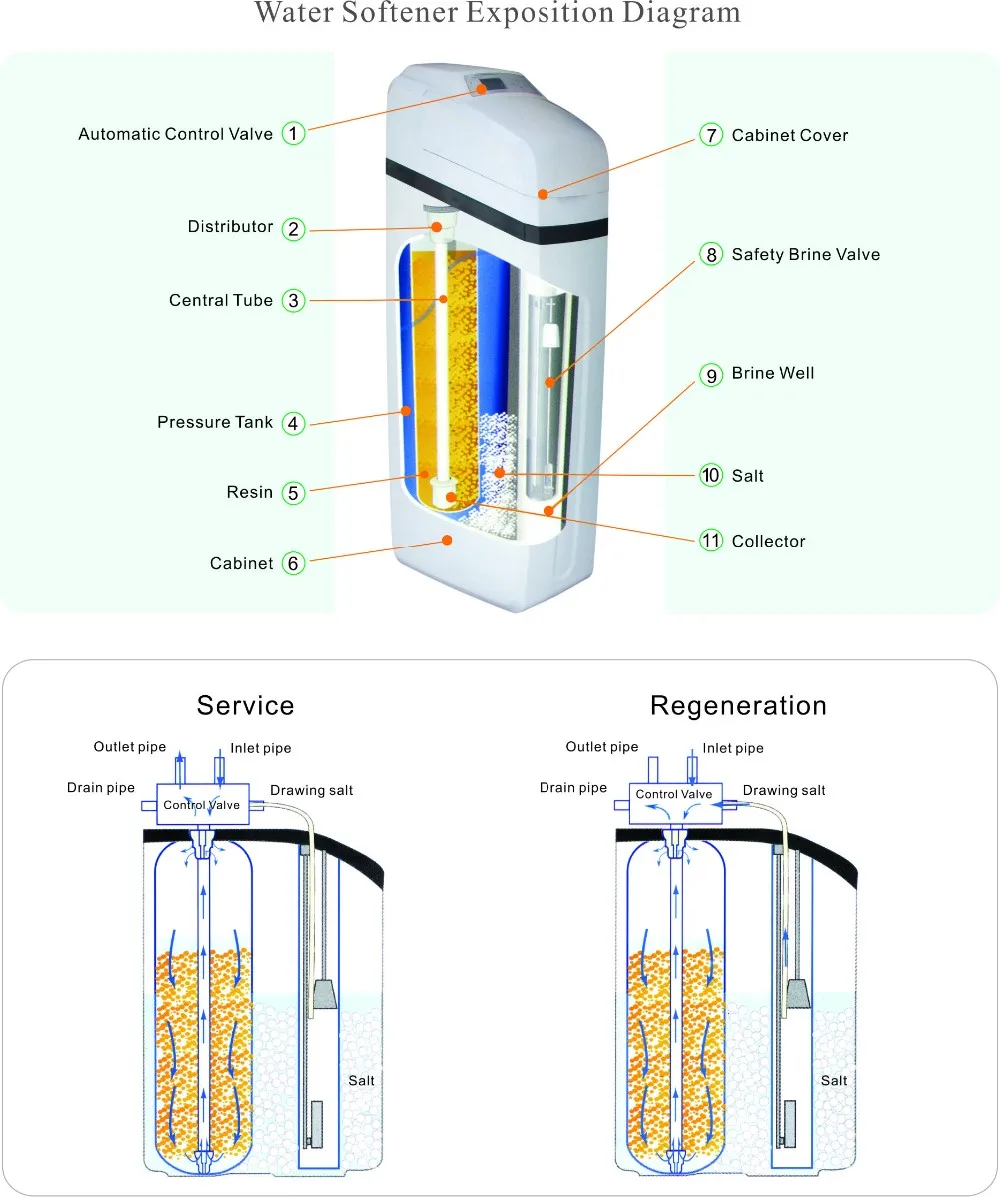 Water Softener Exposition Diagram

Automatic Control Valve 1
Distributor 2
Central Tube 3
Pressure Tank 4
Resin 5
Cabinet 6

7 Cabinet Cover
8 Safety Brine Valve
9 Brine Well
10 Salt
11 Collector

Service

Outlet pipe
Inlet pipe
Drain pipe
Control Valve
Drawing salt
Salt

Regeneration

Outlet pipe
Inlet pipe
Drain pipe
Control Valve
Drawing salt
Salt