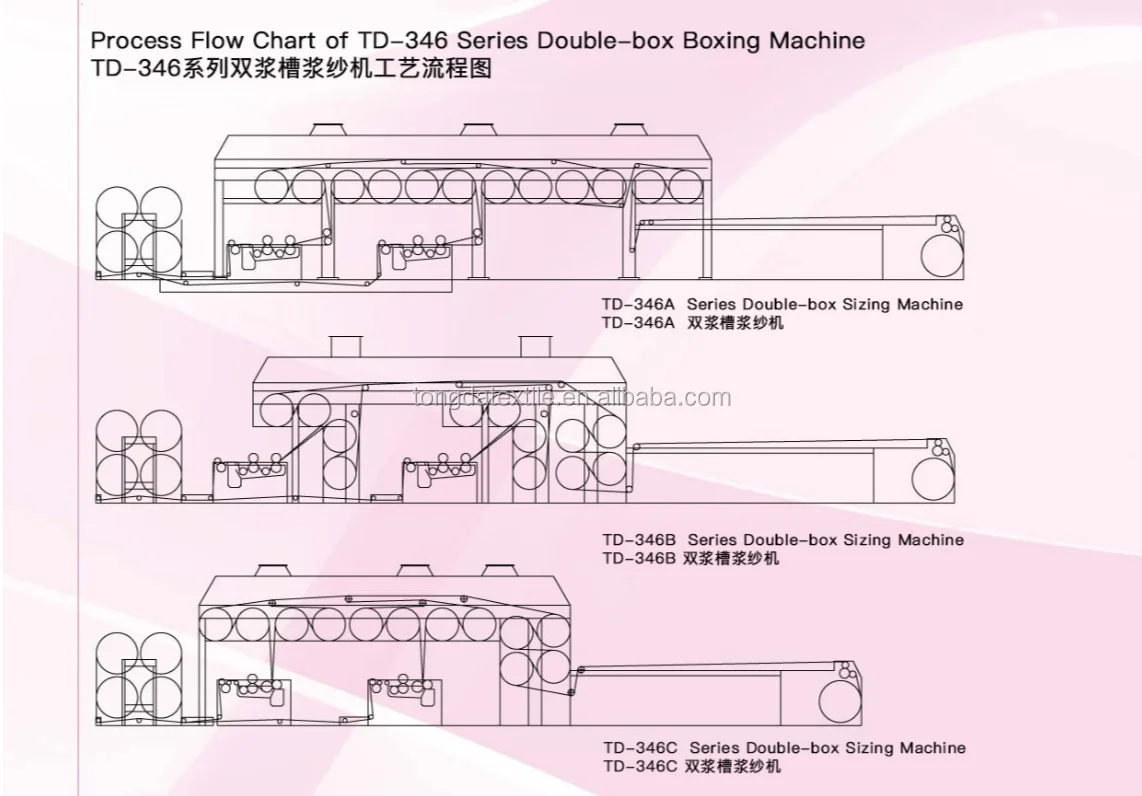 Process Flow Chart of TD-346 Series Double-box Boxing Machine
TD-346系列双浆槽浆纱机工艺流程图

TD-346A Series Double-box Sizing Machine
TD-346A 双浆槽浆纱机

tongdatextile.en.alibaba.com

TD-346B Series Double-box Sizing Machine
TD-346B 双浆槽浆纱机

TD-346C Series Double-box Sizing Machine
TD-346C 双浆槽浆纱机