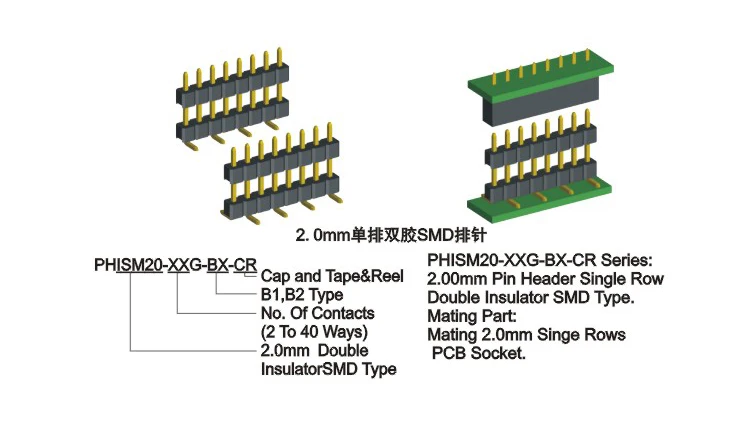 2. 0mm单排双胶SMD排针

PHISM20-XXG-BX-CR

Cap and Tape&Reel

B1,B2 Type

No. Of Contacts (2 To 40 Ways)

2.0mm Double InsulatorSMD Type

PHISM20-XXG-BX-CR Series:
2.00mm Pin Header Single Row Double Insulator SMD Type.
Mating Part:
Mating 2.0mm Singe Rows PCB Socket.