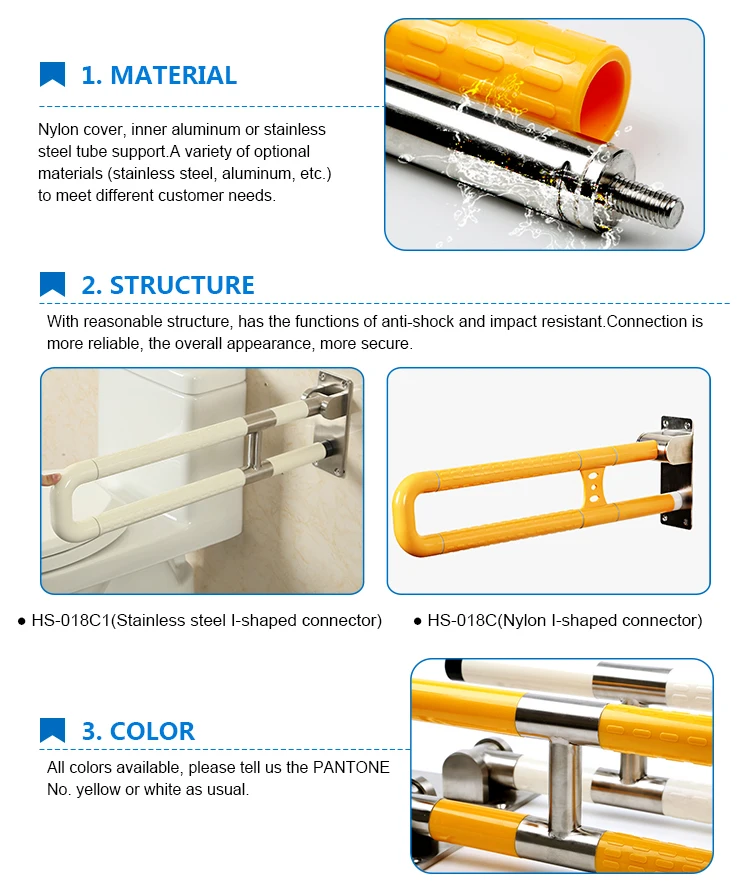 1. MATERIAL

Nylon cover, inner aluminum or stainless steel tube support.A variety of optional materials (stainless steel, aluminum, etc.) to meet different customer needs.

2. STRUCTURE

With reasonable structure, has the functions of anti-shock and impact resistant.Connection is more reliable, the overall appearance, more secure.

● HS-018C1(Stainless steel I-shaped connector)

● HS-018C(Nylon I-shaped connector)

3. COLOR

All colors available, please tell us the PANTONE No. yellow or white as usual.