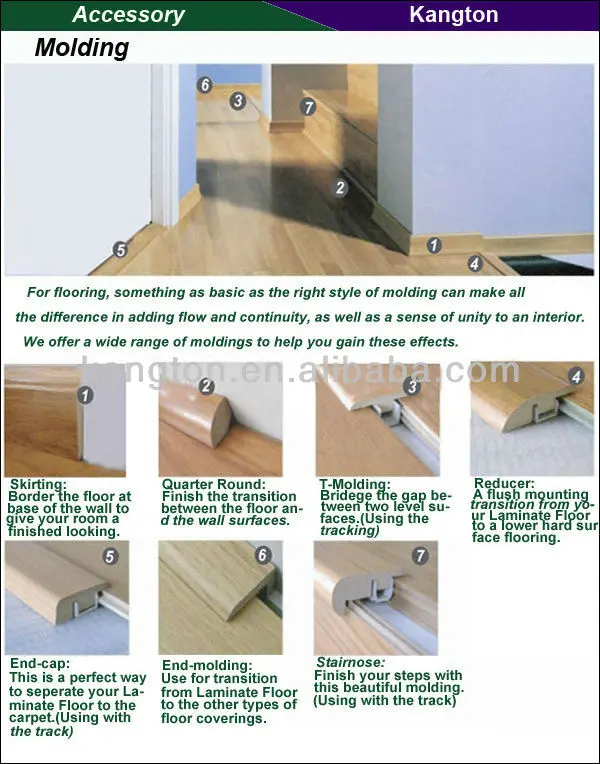 Accessory

Kangton

Molding

6 3 7 2 5 1 4

For flooring, something as basic as the right style of molding can make all the difference in adding flow and continuity, as well as a sense of unity to an interior.

We offer a wide range of moldings to help you gain these effects.

kangton.en.alibaba.com

1

Skirting:
Border the floor at base of the wall to give your room a finished looking.

2

Quarter Round:
Finish the transition between the floor and the wall surfaces.

3

T-Molding:
Bridege the gap between two level sufaces.(Using the tracking)

4

Reducer:
A flush mounting transition from your Laminate Floor to a lower hard surface flooring.

5

End-cap:
This is a perfect way to seperate your Laminate Floor to the carpet.(Using with the track)

6

End-molding:
Use for transition from Laminate Floor to the other types of floor coverings.

7

Stairnose:
Finish your steps with this beautiful molding. (Using with the track)