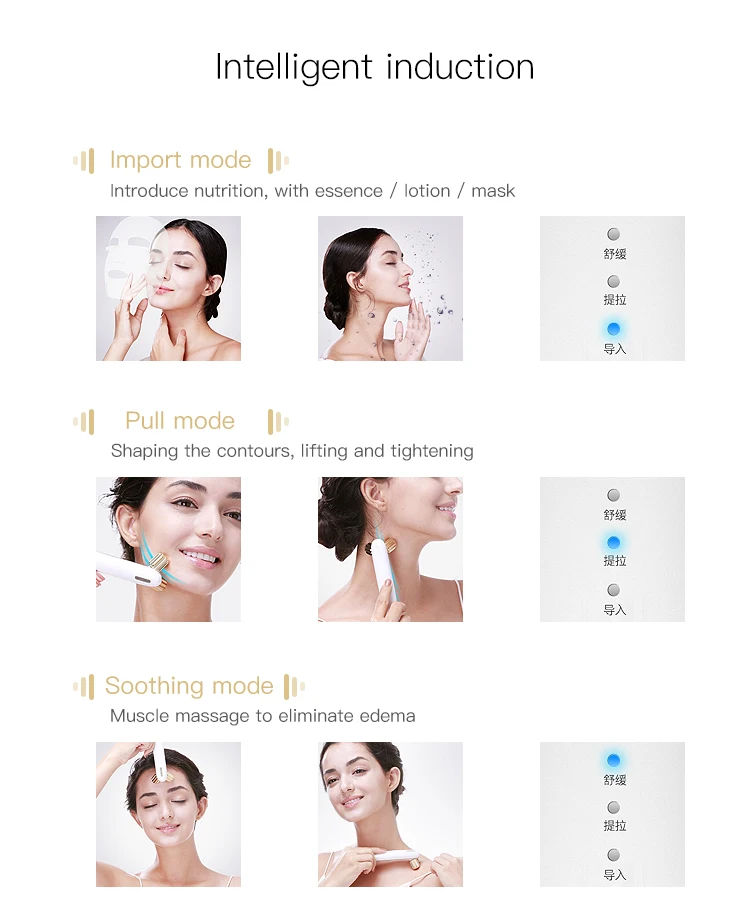 Intelligent induction

Import mode

Introduce nutrition, with essence / lotion / mask

舒缓
提拉
导入

Pull mode

Shaping the contours, lifting and tightening

舒缓
提拉
导入

Soothing mode

Muscle massage to eliminate edema

舒缓
提拉
导入