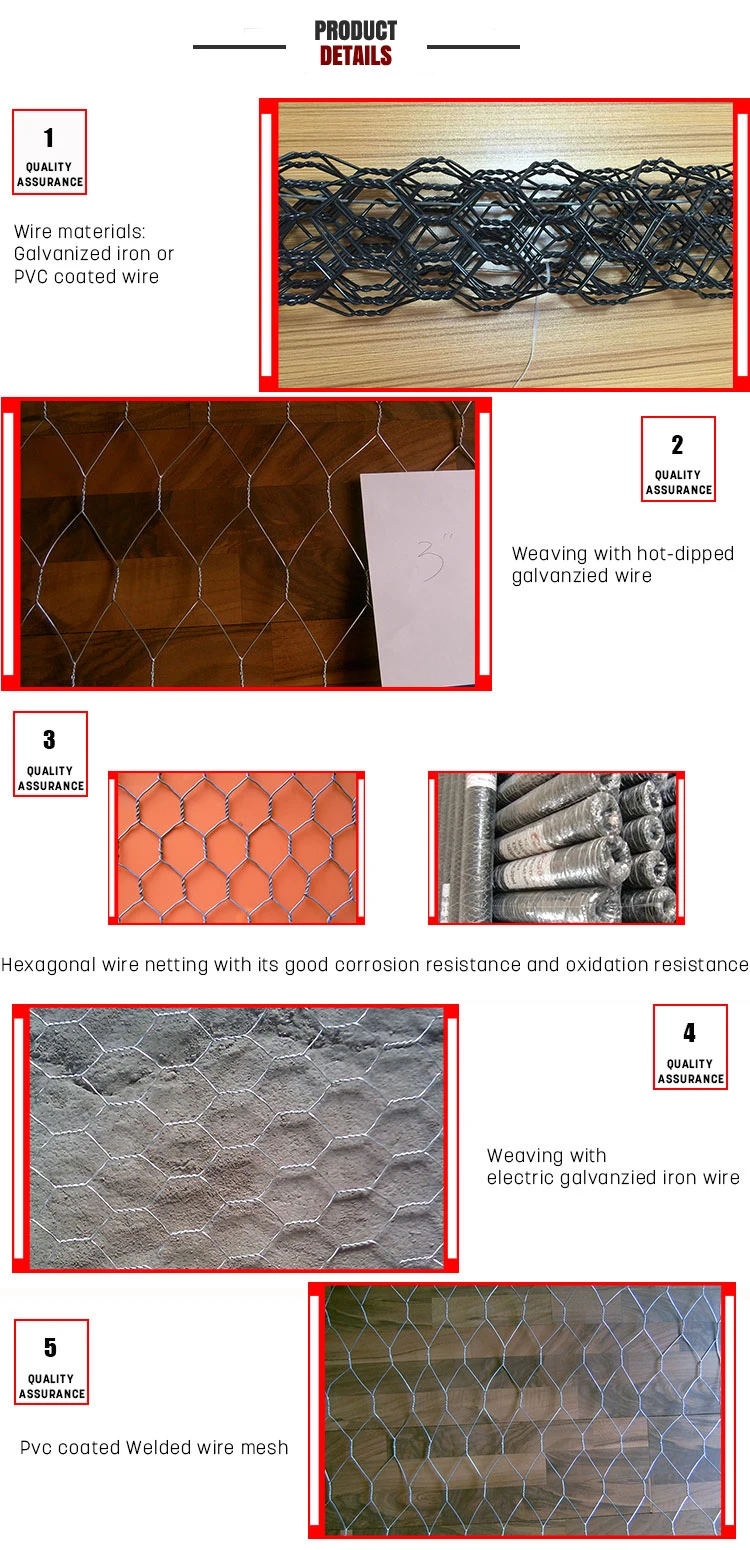 PRODUCT
DETAILS

1
QUALITY
ASSURANCE

Wire materials:
Galvanized iron or
PVC coated wire

3"

2
QUALITY
ASSURANCE

Weaving with hot-dipped galvanzied wire

3
QUALITY
ASSURANCE

Hexagonal wire netting with its good corrosion resistance and oxidation resistance

4
QUALITY
ASSURANCE

Weaving with
electric galvanzied iron wire

5
QUALITY
ASSURANCE

Pvc coated Welded wire mesh