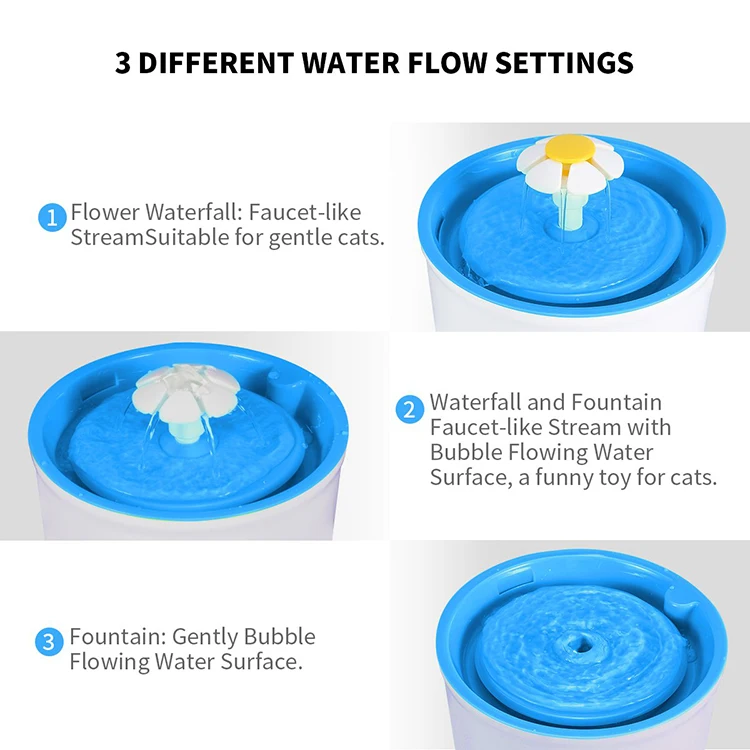 3 DIFFERENT WATER FLOW SETTINGS

1 Flower Waterfall: Faucet-like StreamSuitable for gentle cats.

2 Waterfall and Fountain Faucet-like Stream with Bubble Flowing Water Surface, a funny toy for cats.

3 Fountain: Gently Bubble Flowing Water Surface.