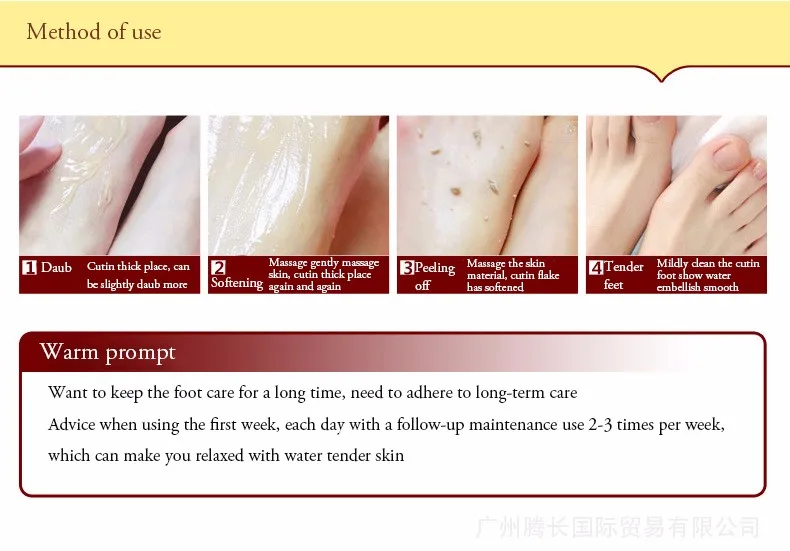 Method of use

1 Daub
Cutin thick place, can be slightly daub more

2 Softening
Massage gently massage skin, cutin thick place again and again

3 Peeling off
Massage the skin material, cutin flake has softened

4 Tender feet
Mildly clean the cutin foot show water embellish smooth

Warm prompt

Want to keep the foot care for a long time, need to adhere to long-term care

Advice when using the first week, each day with a follow-up maintenance use 2-3 times per week, which can make you relaxed with water tender skin

广州腾长国际贸易有限公司