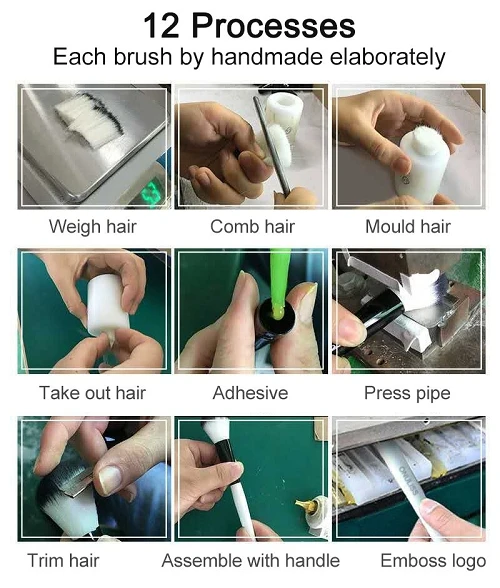 12 Processes
Each brush by handmade elaborately

Weigh hair
Comb hair
Mould hair

Take out hair
Adhesive
Press pipe

Trim hair
Assemble with handle
Emboss logo