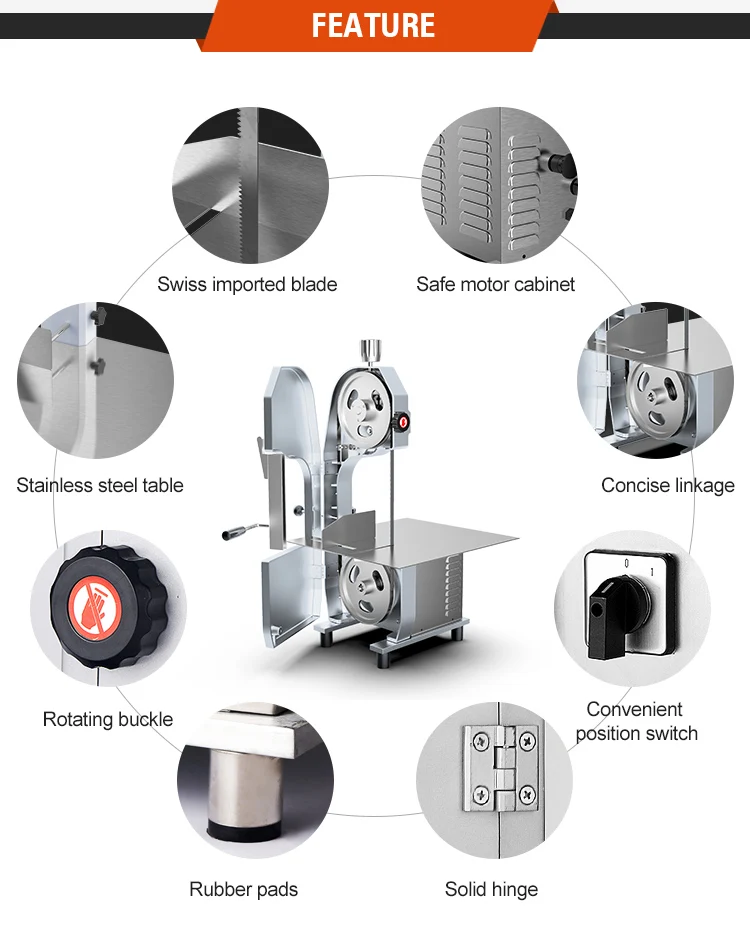 FEATURE

Swiss imported blade

Safe motor cabinet

Stainless steel table

Concise linkage

0 1

Rotating buckle

Convenient position switch

Rubber pads

Solid hinge