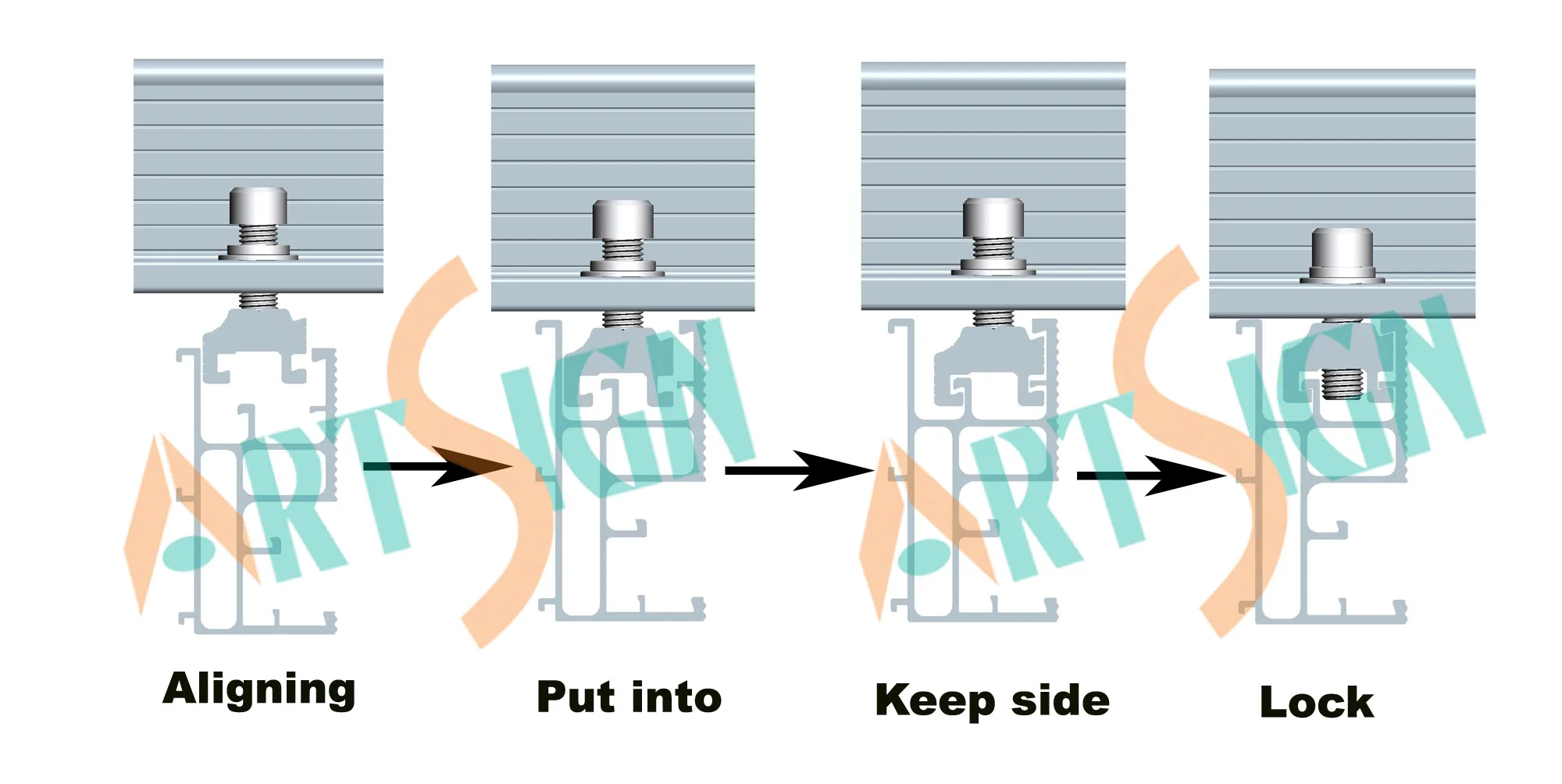 ARTSIGN ARTSIGN

Aligning

Put into

Keep side

Lock