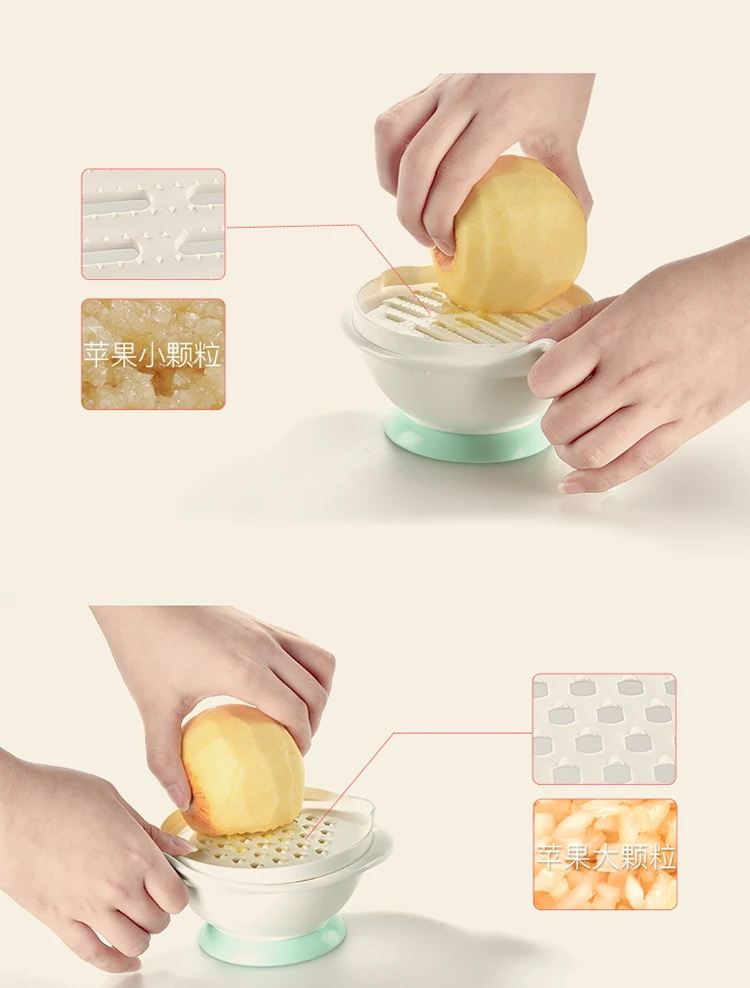 苹果小颗粒

苹果大颗粒