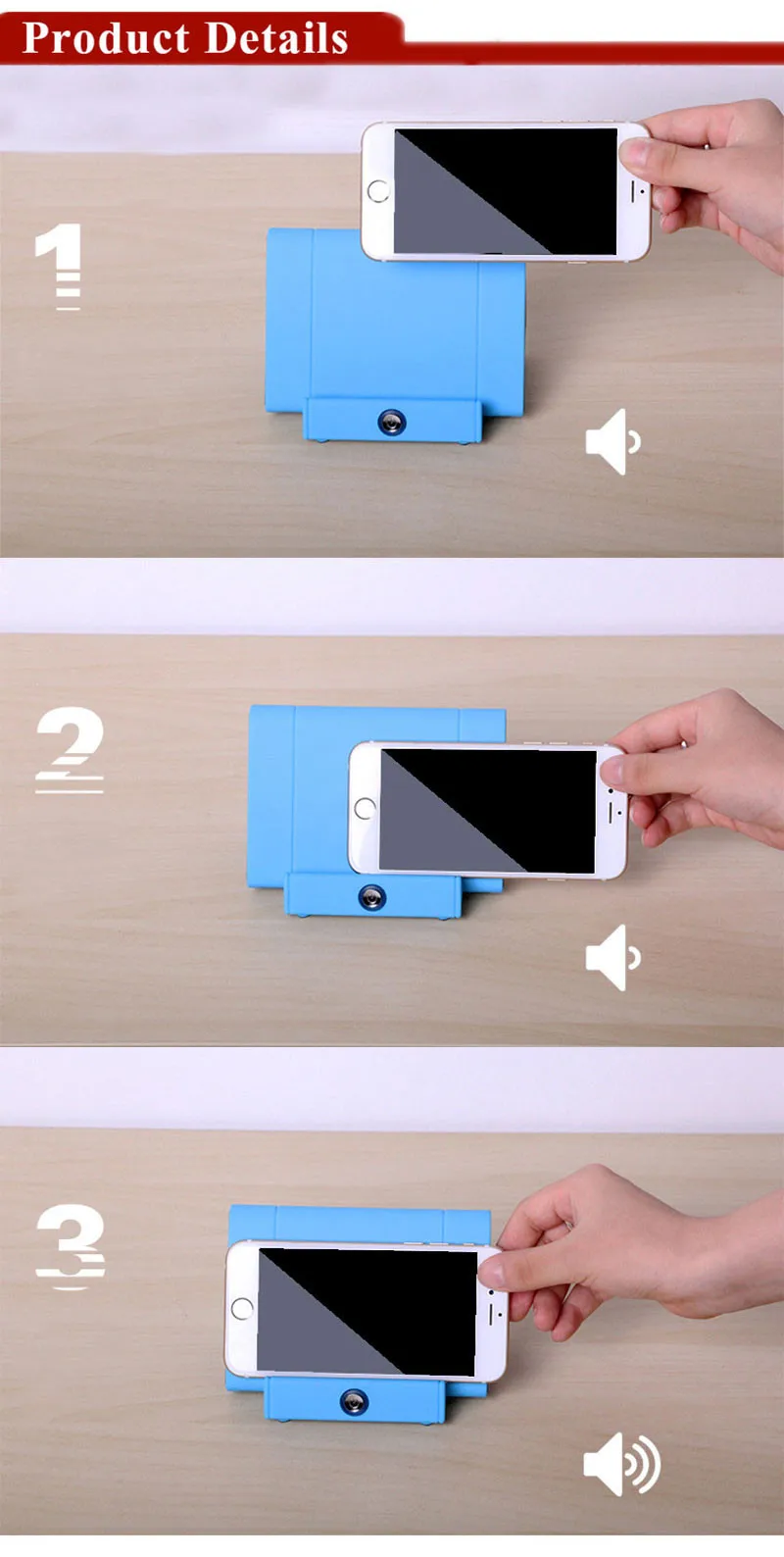 Product Details

1

2

3