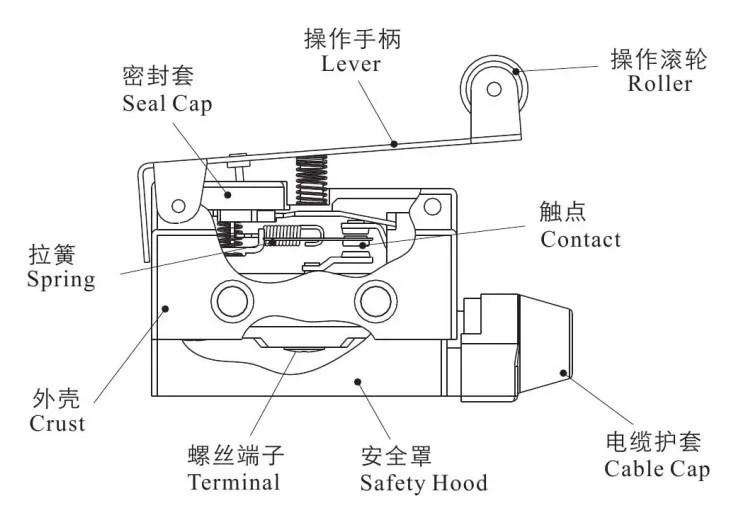 操作手柄
Lever

操作滚轮
Roller

密封套
Seal Cap

触点
Contact

拉簧
Spring

外壳
Crust

螺丝端子
Terminal

安全罩
Safety Hood

电缆护套
Cable Cap