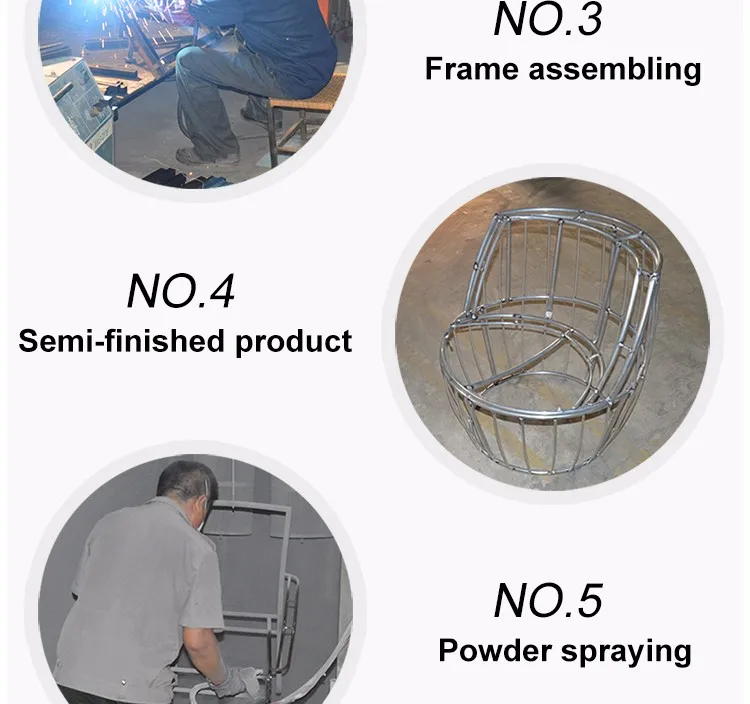 NO.3
Frame assembling

NO.4
Semi-finished product

NO.5
Powder spraying