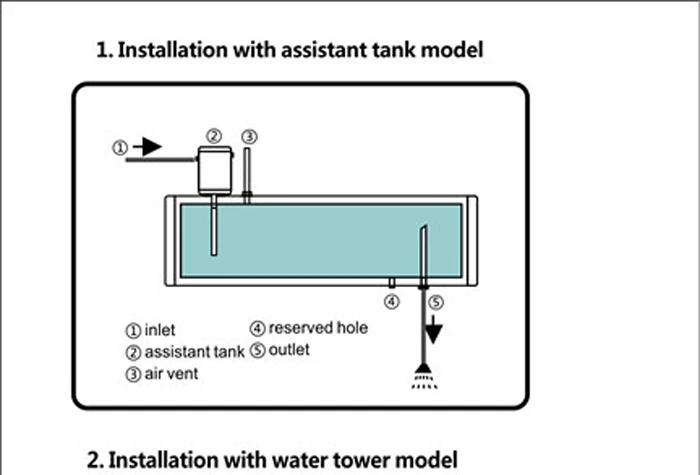 1. Installation with assistant tank model

①

②

③

④

⑤

① inlet
② assistant tank
③ air vent

④ reserved hole
⑤ outlet

2. Installation with water tower model