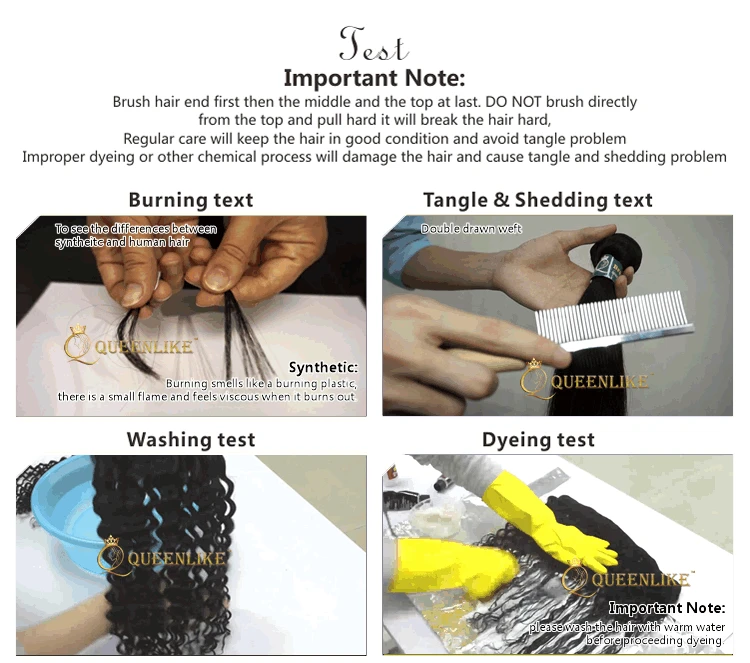 Test
Important Note:
Brush hair end first then the middle and the top at last. DO NOT brush directly from the top and pull hard it will break the hair hard,
Regular care will keep the hair in good condition and avoid tangle problem
Improper dyeing or other chemical process will damage the hair and cause tangle and shedding problem

Burning text

To see the differences between syntheitc and human hair

QUEENLIKE

Synthetic:
Burning smells like a burning plastic, there is a small flame and feels viscous when it burns out

Tangle & Shedding text

Double drawn weft

QUEENLIKE

Washing test

QUEENLIKE

Dyeing test

QUEENLIKE

Important Note:
please wash the hair with warm water before proceeding dyeing.